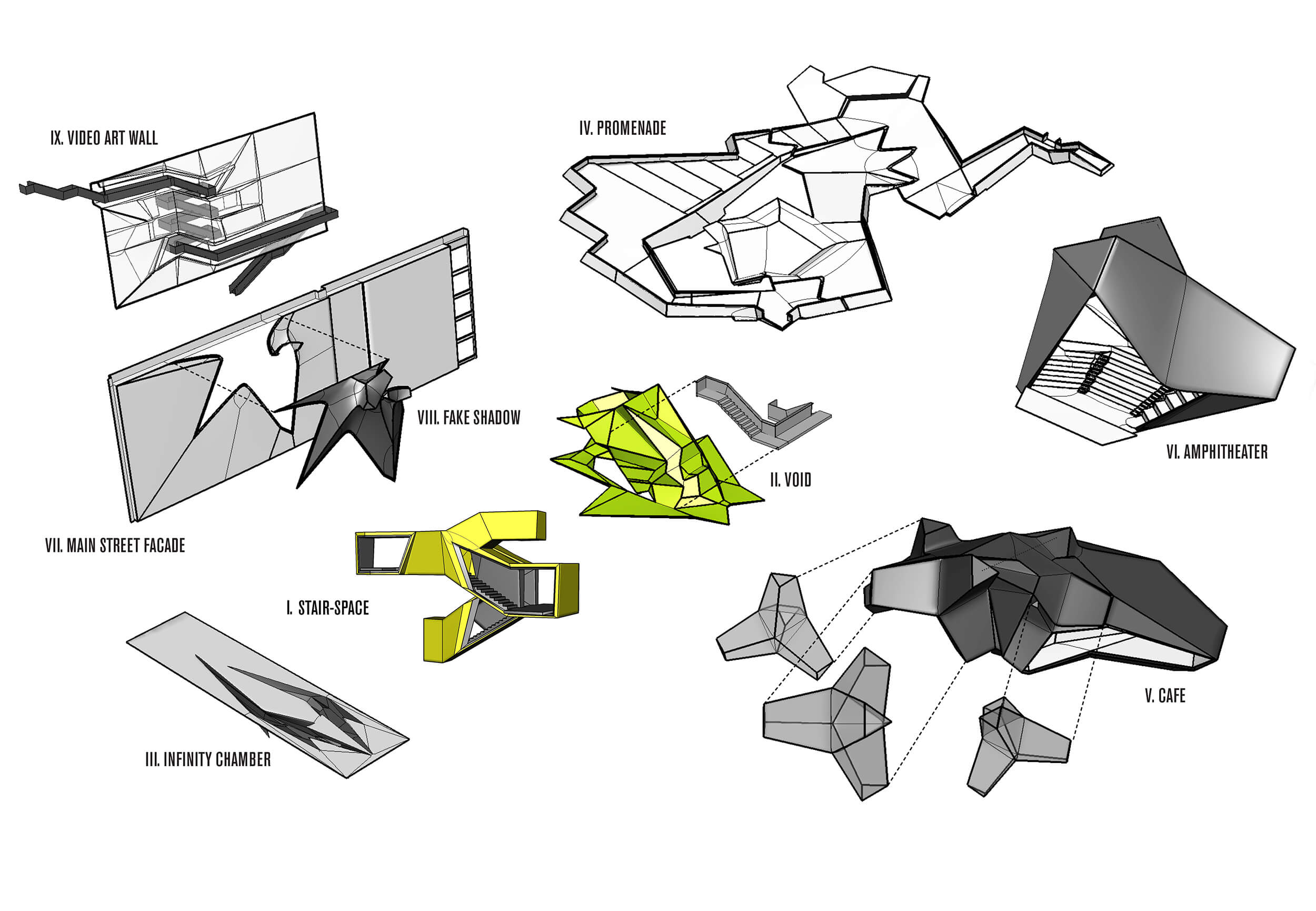 IX. VIDEO ART WALL

IV. PROMENADE

VIII. FAKE SHADOW

VI. AMPHITHEATER

II. VOID

VII. MAIN STREET FACADE

I. STAIR-SPACE

V. CAFE

III. INFINITY CHAMBER