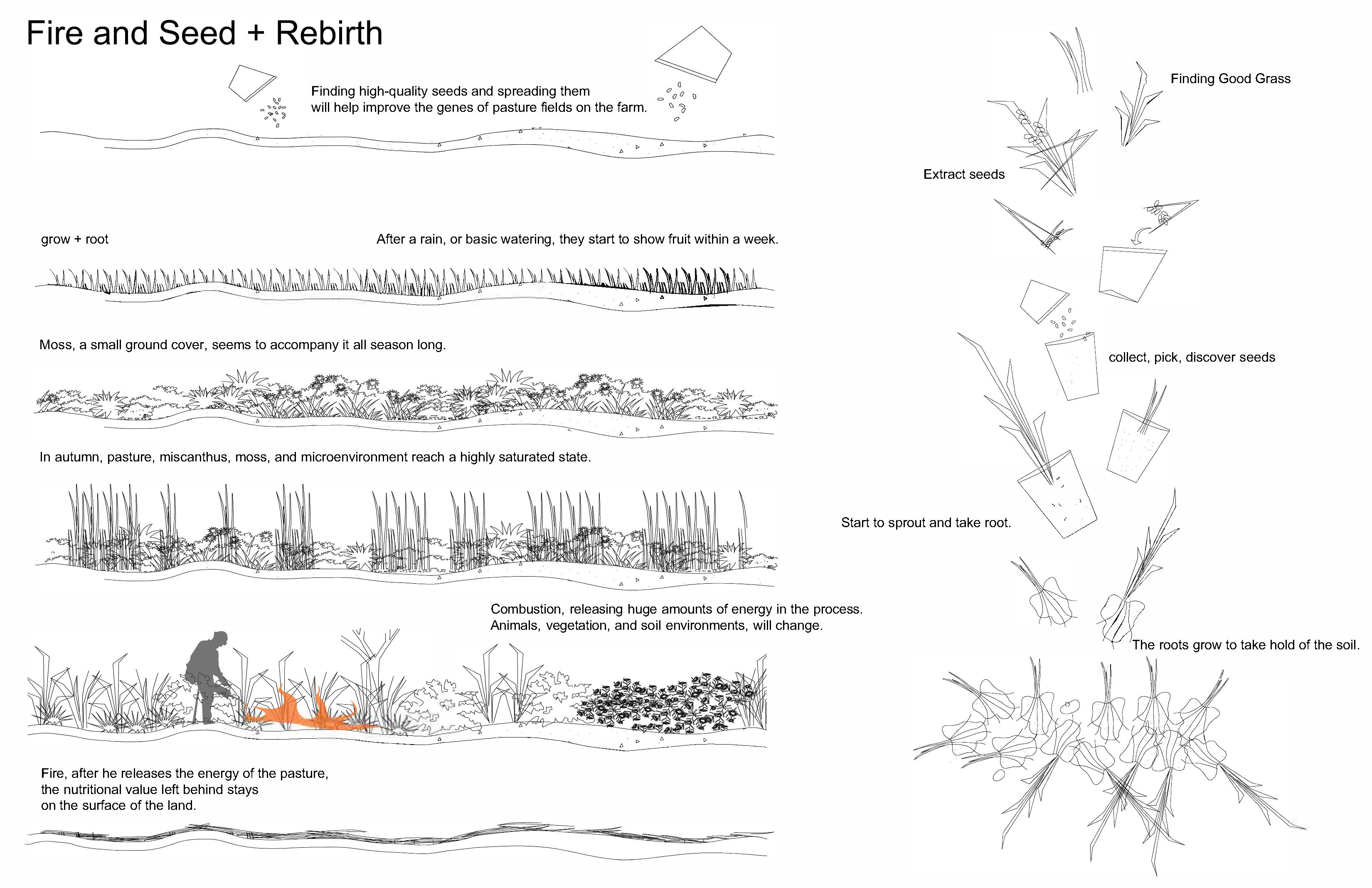 Fire and Seed + Rebirth

Finding high-quality seeds and spreading them will help improve the genes of pasture fields on the farm.

grow + root

After a rain, or basic watering, they start to show fruit within a week.

Moss, a small ground cover, seems to accompany it all season long.

In autumn, pasture, miscanthus, moss, and microenvironment reach a highly saturated state.

Combustion, releasing huge amounts of energy in the process.
Animals, vegetation, and soil environments, will change.

Fire, after he releases the energy of the pasture, the nutritional value left behind stays on the surface of the land.

Finding Good Grass

Extract seeds

collect, pick, discover seeds

Start to sprout and take root.

The roots grow to take hold of the soil.