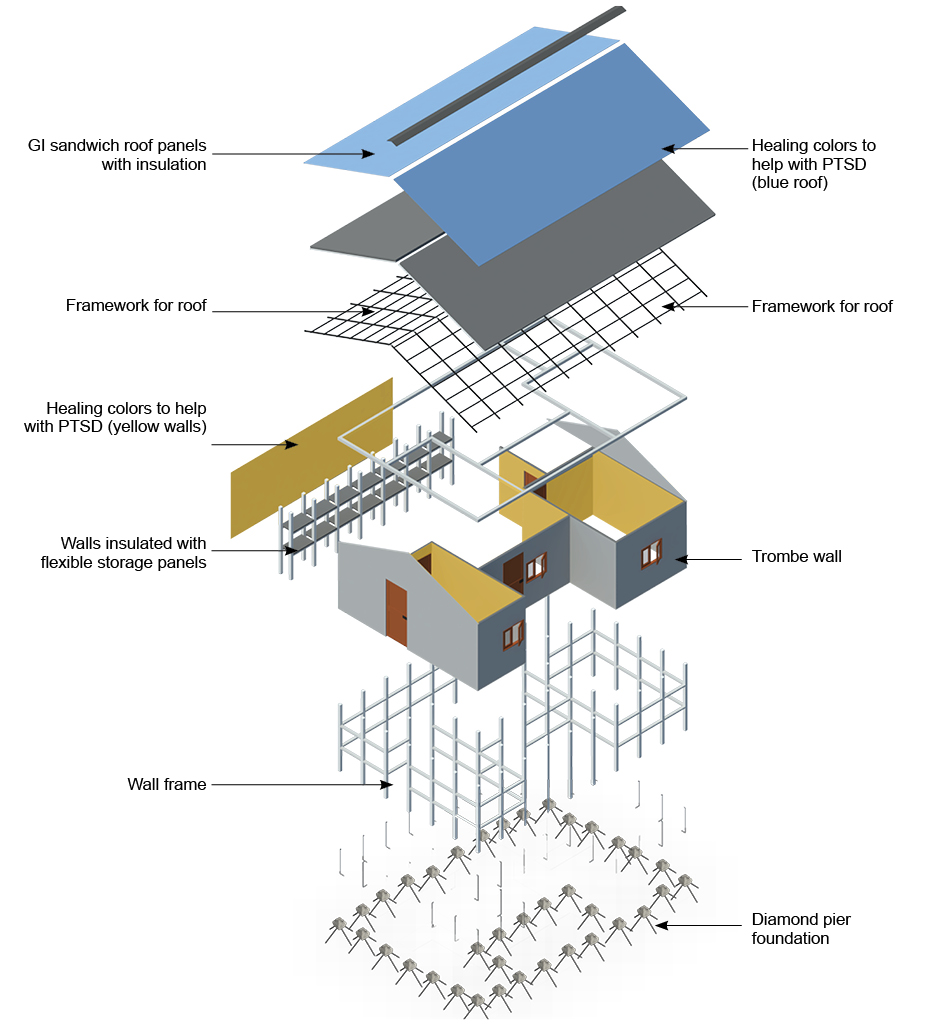 GI sandwich roof panels with insulation

Healing colors to help with PTSD (blue roof)

Framework for roof

Framework for roof

Healing colors to help with PTSD (yellow walls)

Walls insulated with flexible storage panels

Trombe wall

Wall frame

Diamond pier foundation