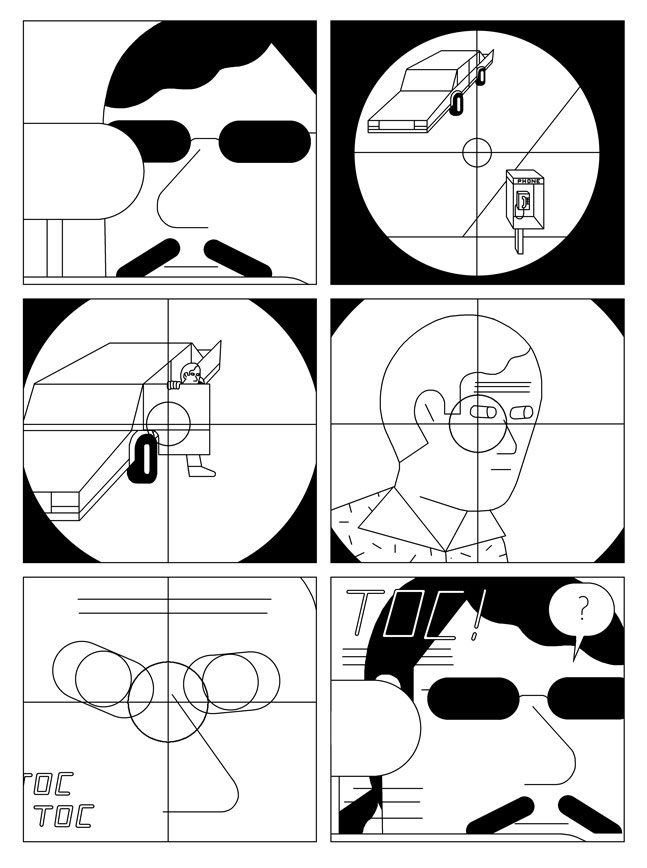 PHONE

TOC
TOC

TOC!

?