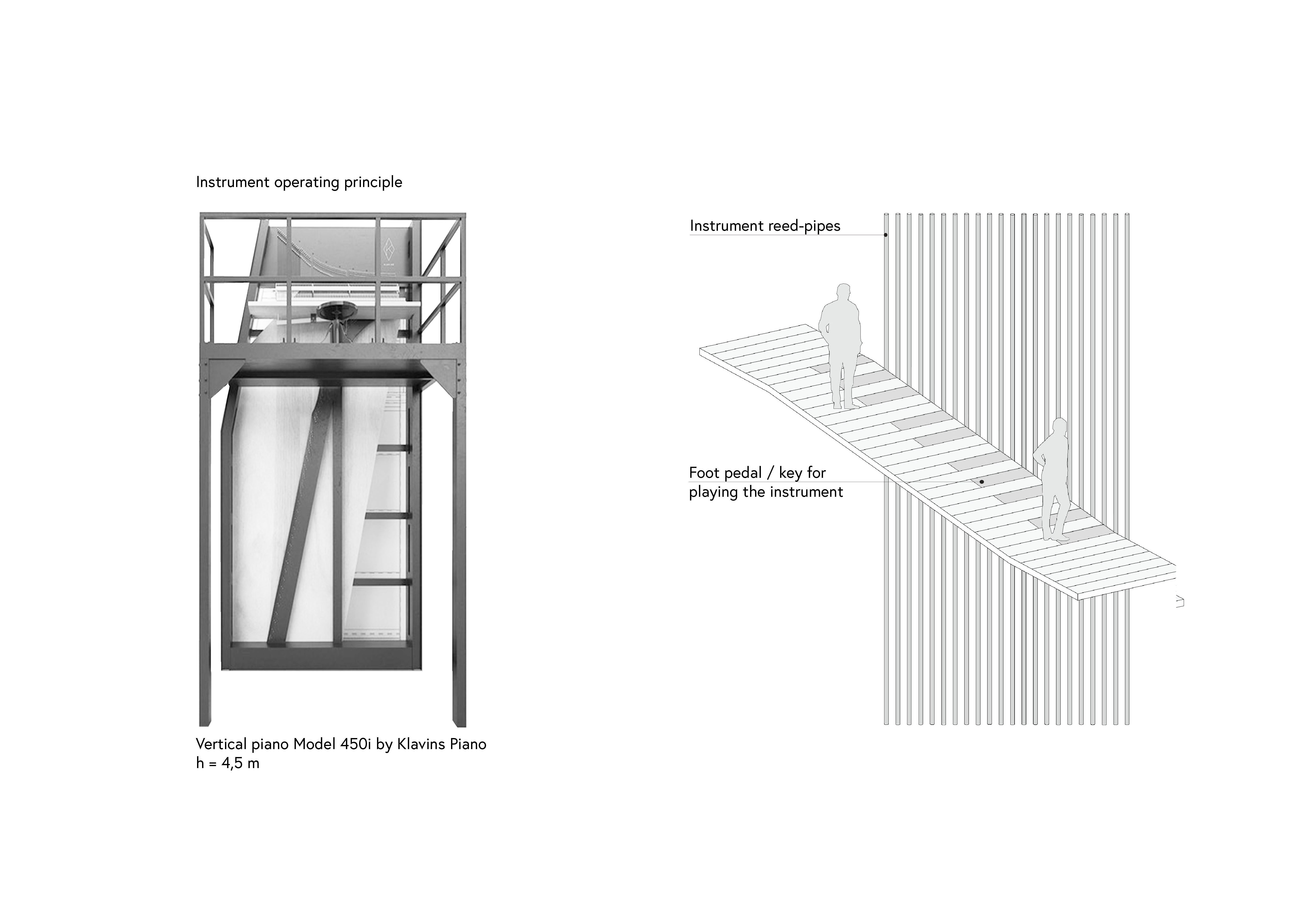 Instrument operating principle

Vertical piano Model 450i by Klavins Piano
h = 4,5 m

Instrument reed-pipes

Foot pedal / key for playing the instrument