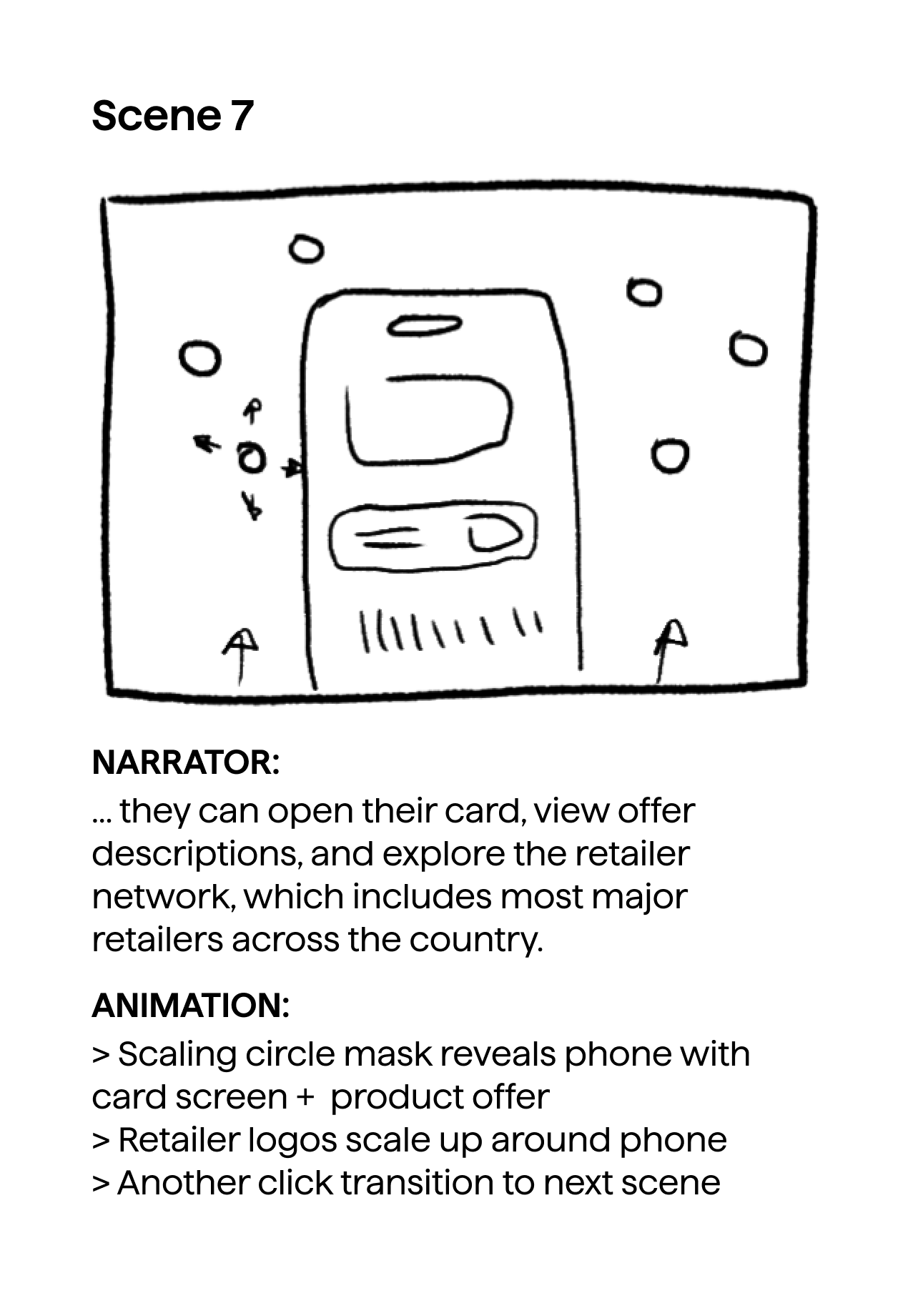 Scene 7

NARRATOR:
... they can open their card, view offer descriptions, and explore the retailer network, which includes most major retailers across the country.

ANIMATION:
> Scaling circle mask reveals phone with card screen + product offer
> Retailer logos scale up around phone
> Another click transition to next scene