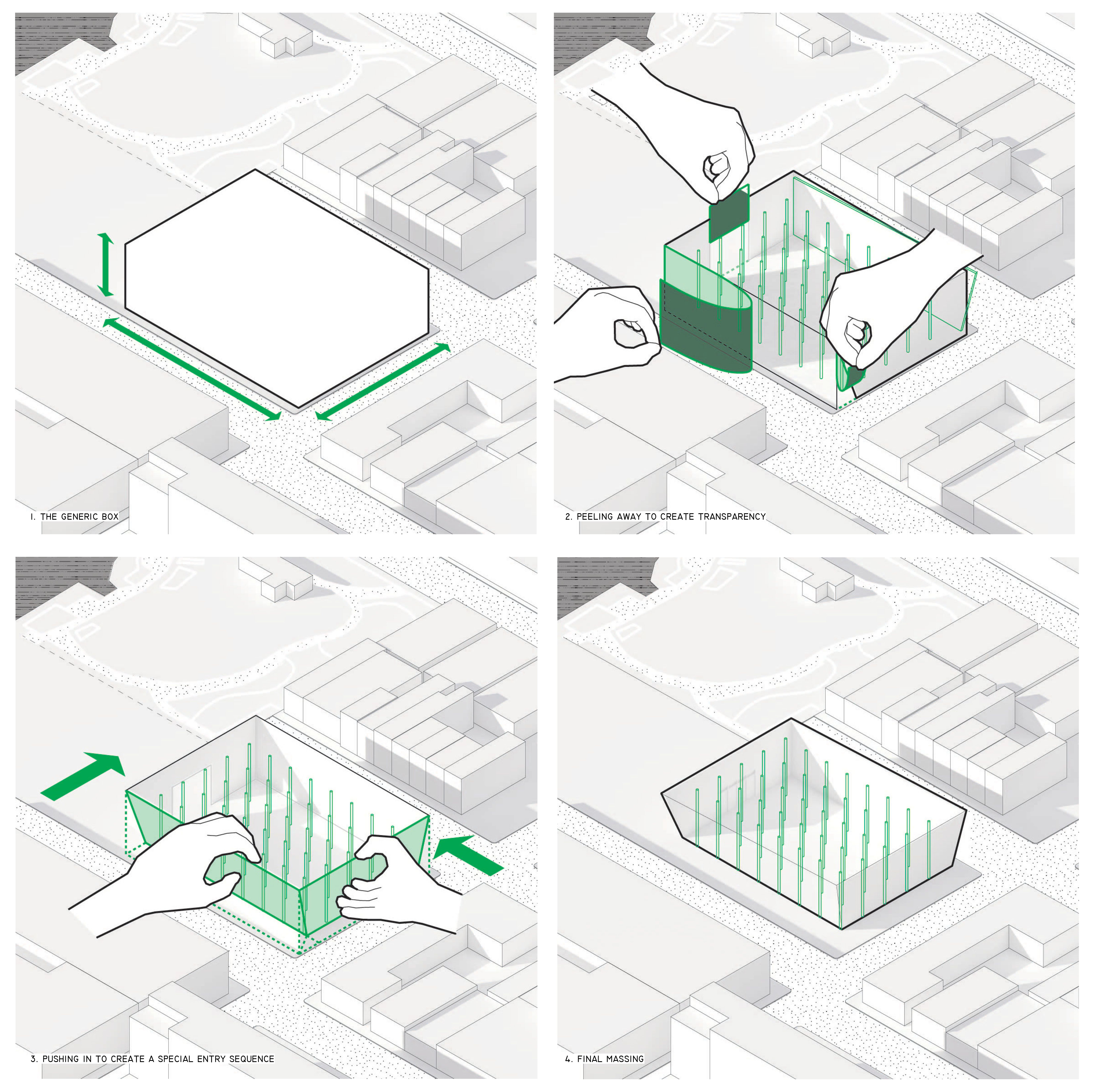 1. THE GENERIC BOX

2. PEELING AWAY TO CREATE TRANSPARENCY

3. PUSHING IN TO CREATE A SPECIAL ENTRY SEQUENCE

4. FINAL MASSING