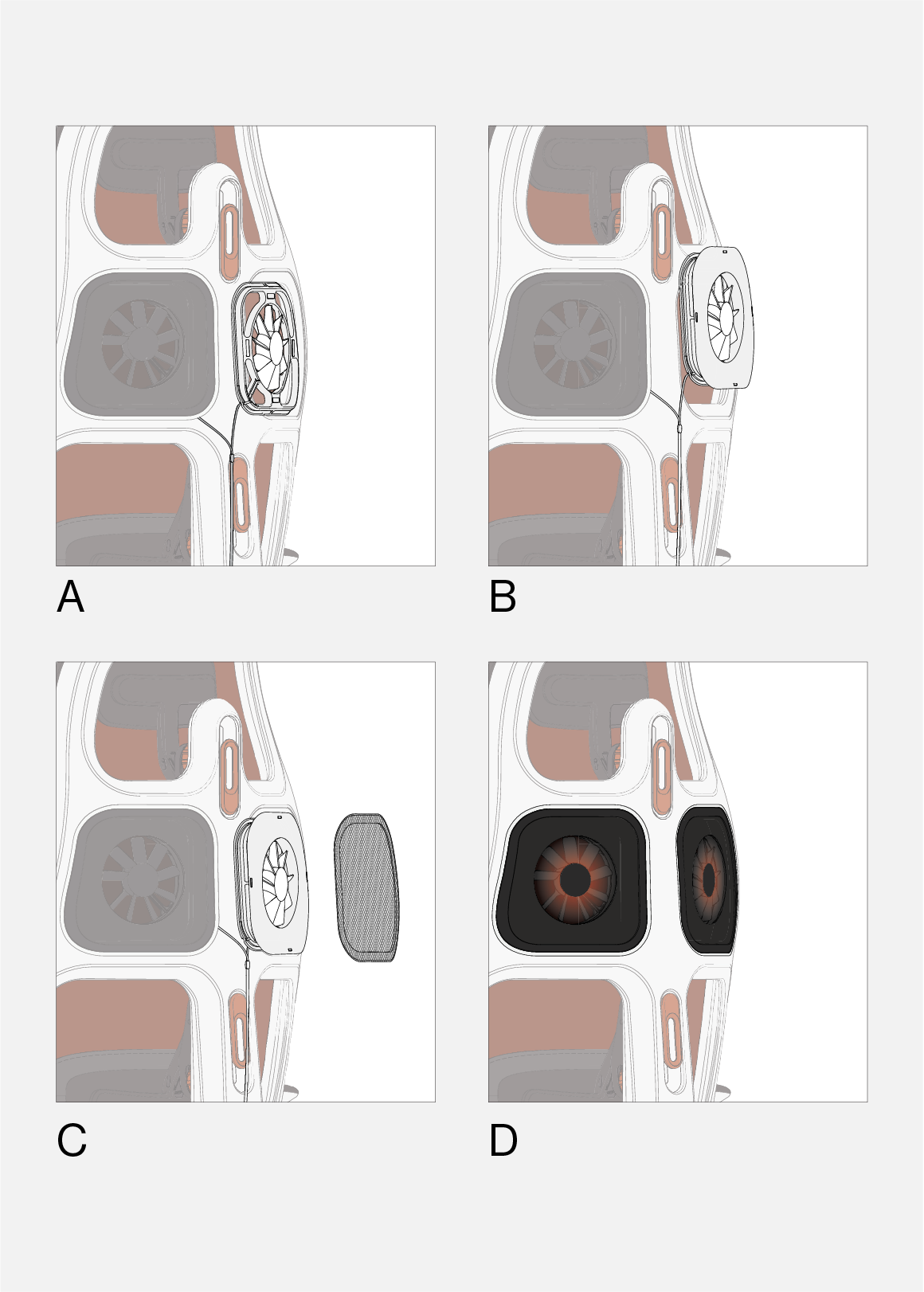 A

B

C

D