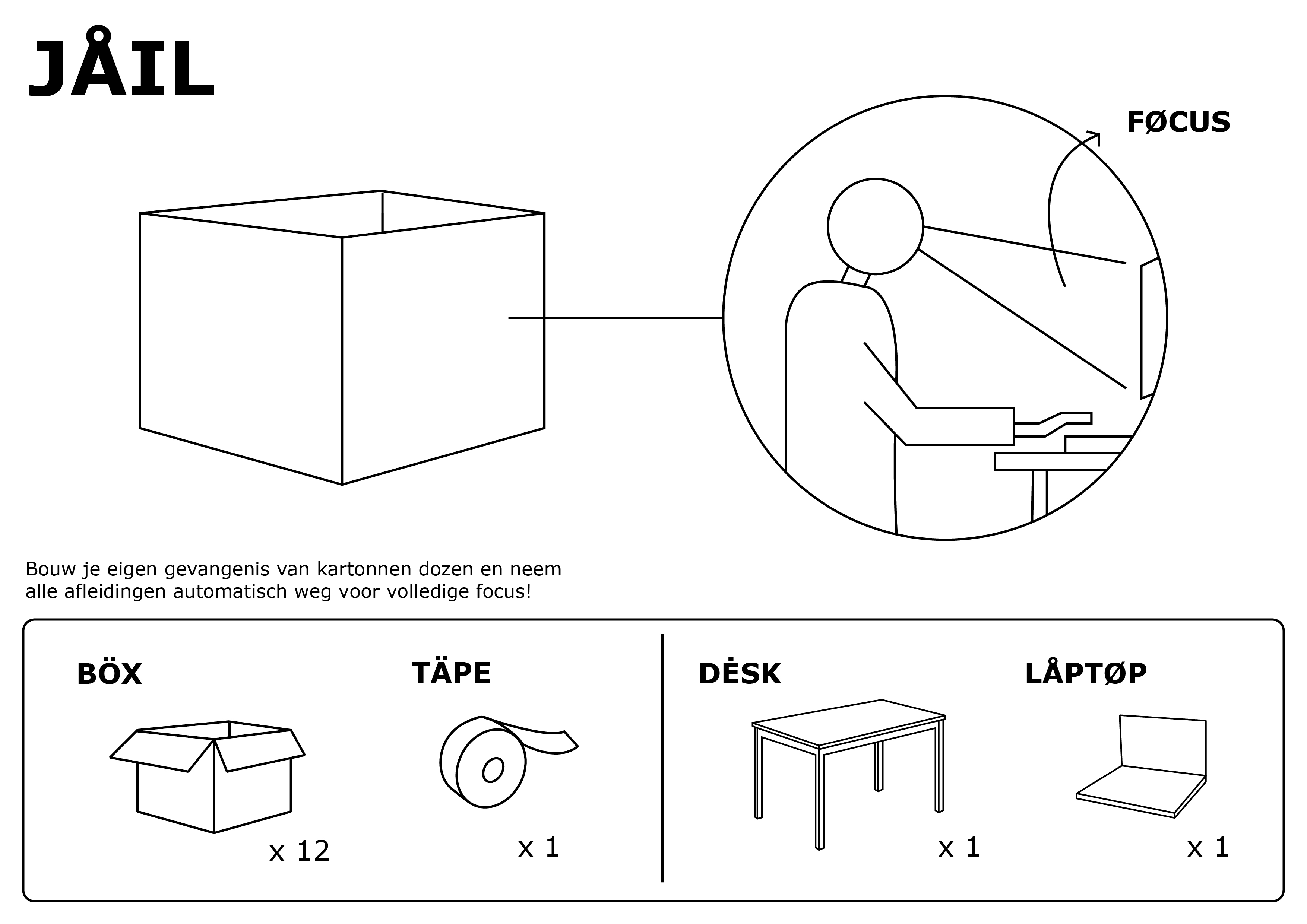 JÅIL

FØCUS

Bouw je eigen gevangenis van kartonnen dozen en neem alle afleidingen automatisch weg voor volledige focus!

BÖX

x 12

TÄPE

x 1

DĖSK

x 1

LÅPTØP

x 1