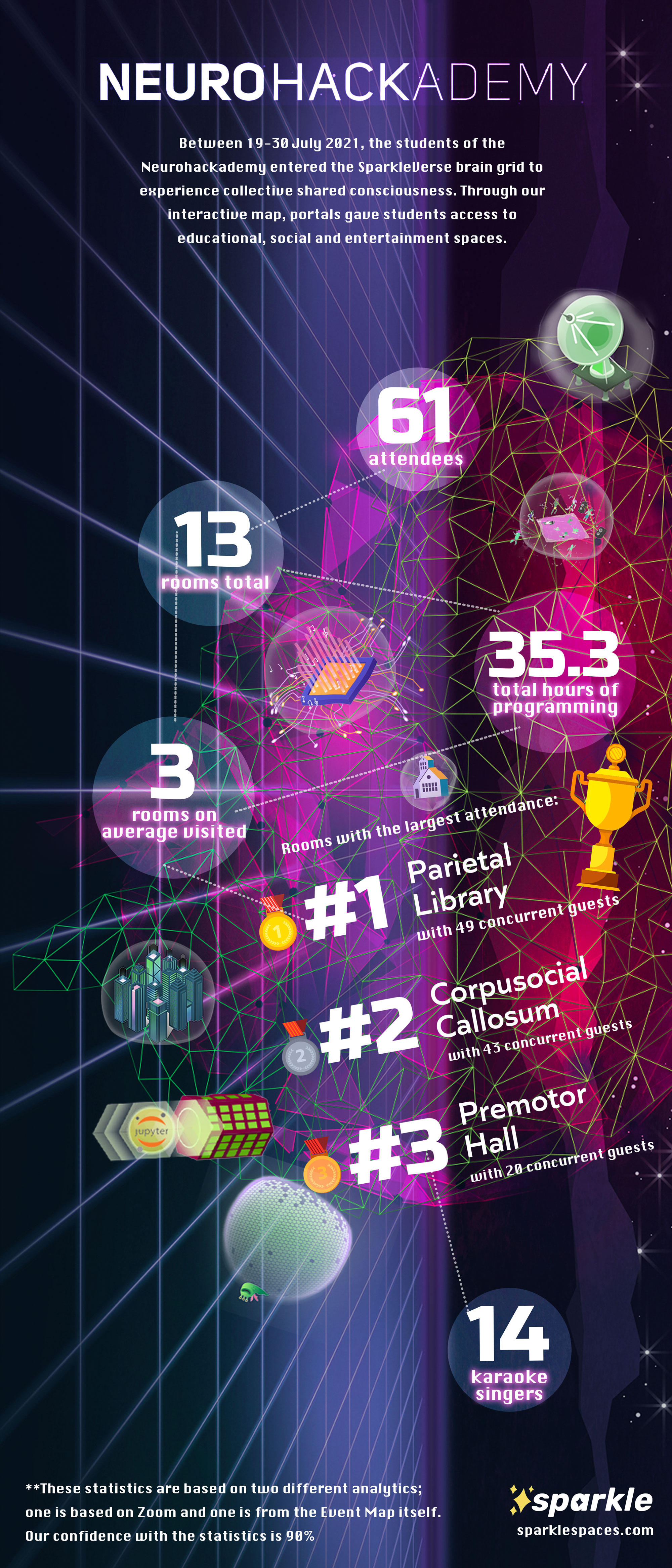 NEUROHACKADEMY

Between 19-30 July 2021, the students of the Neurohackademy entered the SparkleVerse brain grid to experience collective shared consciousness. Through our interactive map, portals gave students access to educational, social and entertainment spaces.

61
attendees

13
rooms total

35.3
total hours of programming

3
rooms on average visited

Rooms with the largest attendance:

1
#1 Parietal Library
with 49 concurrent guests

2
#2 Corpusocial Callosum
with 43 concurrent guests

jupyter

3
#3 Premotor Hall
with 20 concurrent guests

14
karaoke singers

**These statistics are based on two different analytics; one is based on Zoom and one is from the Event Map itself. Our confidence with the statistics is 90%

sparkle
sparklespaces.com