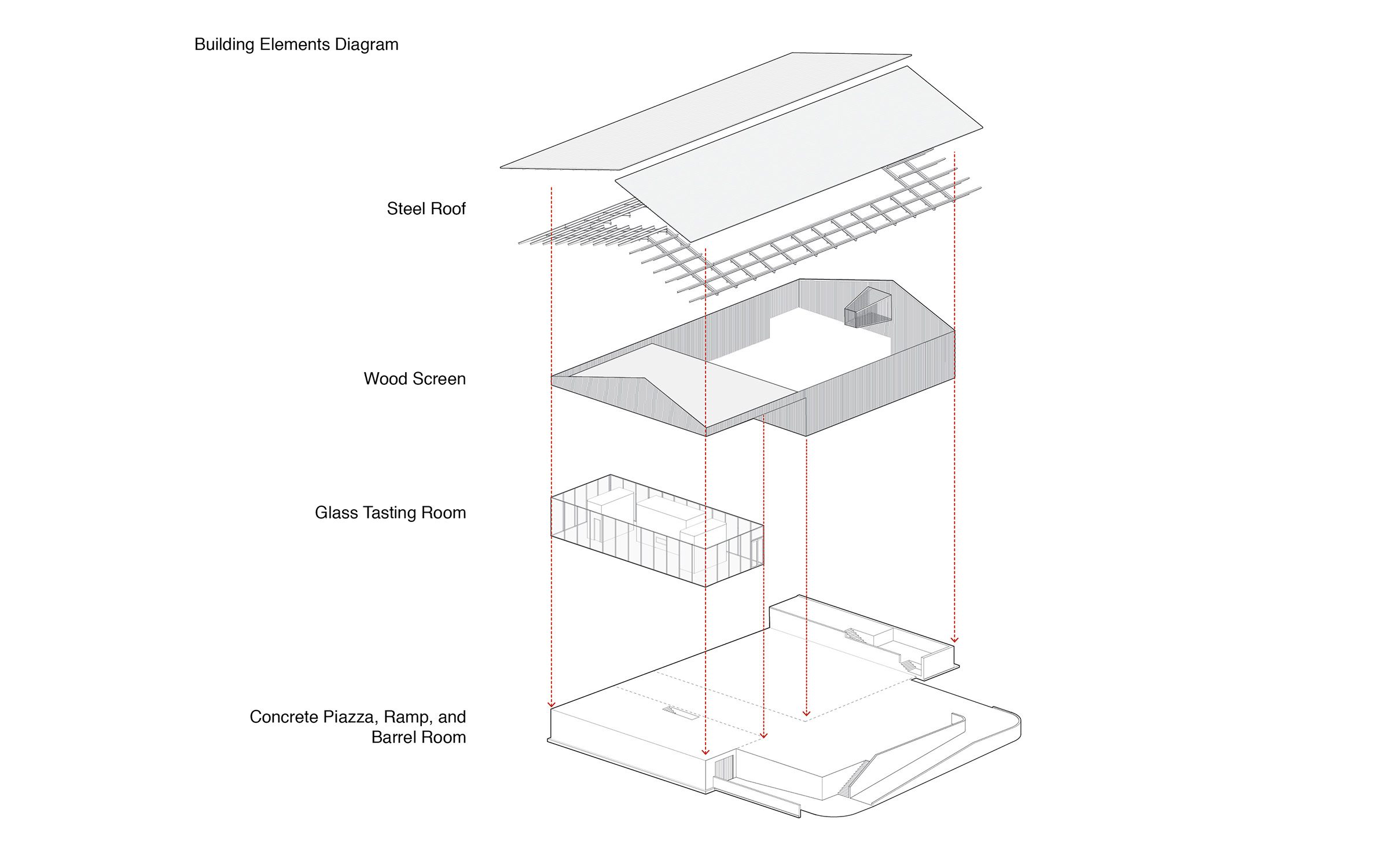 Building Elements Diagram

Steel Roof

Wood Screen

Glass Tasting Room

Concrete Piazza, Ramp, and Barrel Room