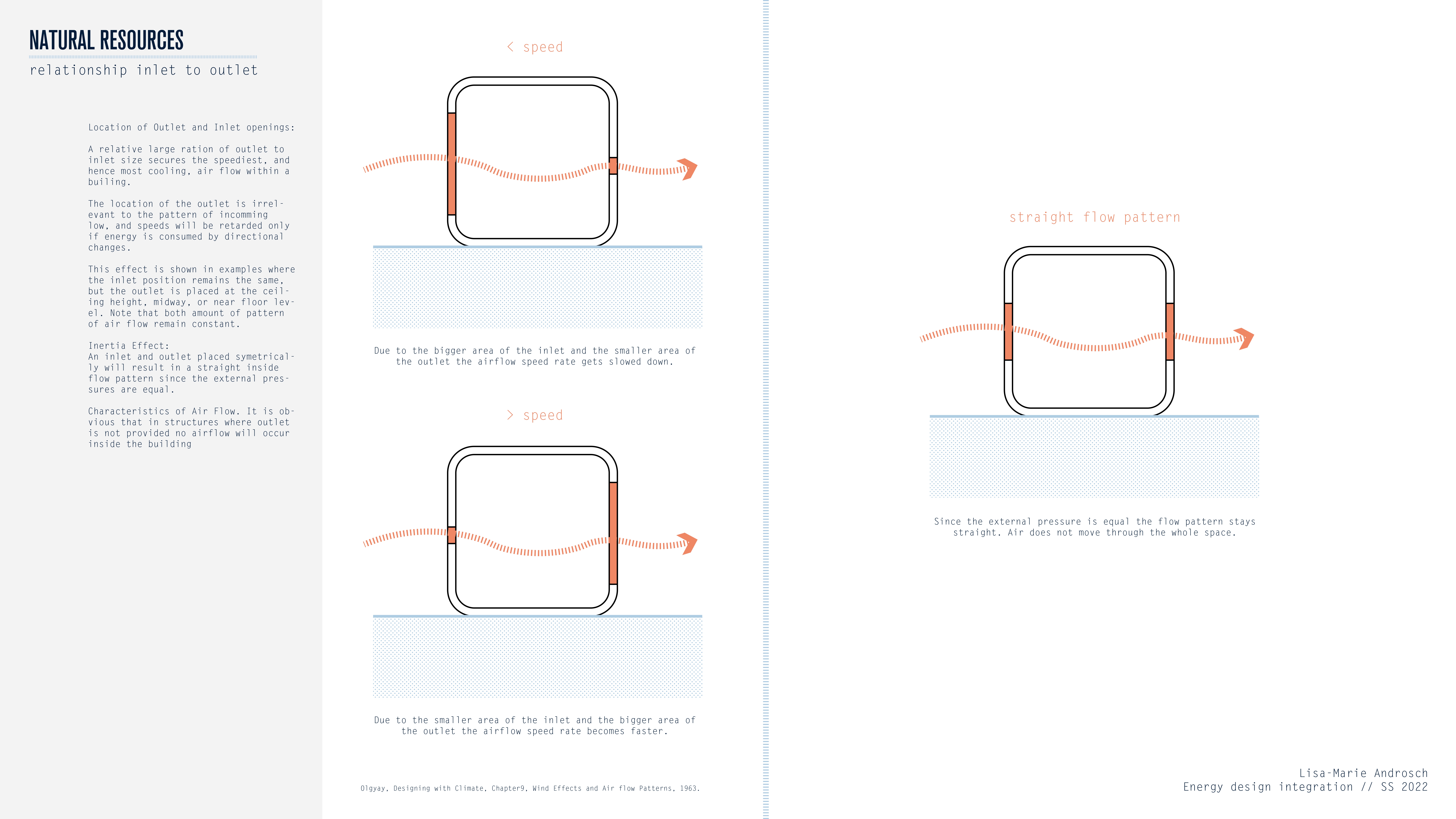 NATURAL RESOURCES
relationship inlet to outlet

Location of Outlet and Inlet openings:

A relative large ration of outlet to inlet size secures the speediest, and hence most cooling, air flow within a builing.

The location of the outlet is irrelevant to the pattern of incomming low, and speeds will be retarded only if energy is consumed by directional changes.

This effect is shown in examples where the inlet position remains the same, but the outlet is placed at the ceiling height, midway, or near floor level. Note that both amount of pattern of air flow remain constant.

Inertia Effect:
An inlet and outlet placed symetrically will result in a straight inside flow pattern since the external pressures are equal.

Characteristics of Air Flow. It is obvious that in structures where outlet is not provided no airflow will occur inside the building

< speed

Due to the bigger area of the inlet and the smaller area of the outlet the airflow speed rate gets slowed down.

> speed

Due to the smaller area of the inlet and the bigger area of the outlet the airflow speed rate becomes faster.

Olgyay, Designing with Climate, Chapter9, Wind Effects and Air flow Patterns, 1963.

straight flow pattern

Since the external pressure is equal the flow pattern stays straight. Air does not move through the whole space.

Lisa-Marie Androsch
Energy design integration // SS 2022