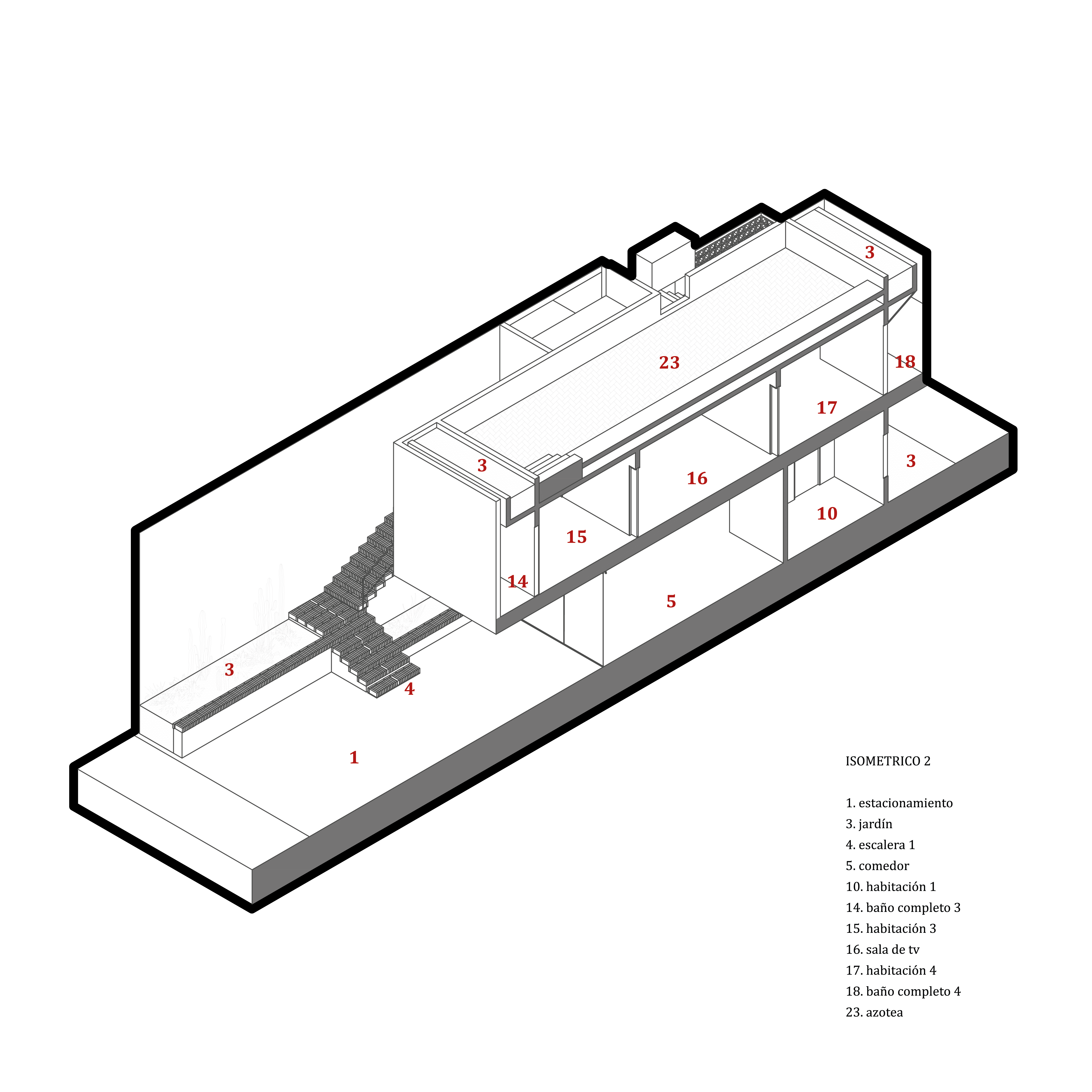 3

23

18

17

3

3

16

10

15

14

5

3

4

1

ISOMETRICO 2

1. estacionamiento
3. jardín
4. escalera 1
5. comedor
10. habitación 1
14. baño completo 3
15. habitación 3
16. sala de tv
17. habitación 4
18. baño completo 4
23. azotea