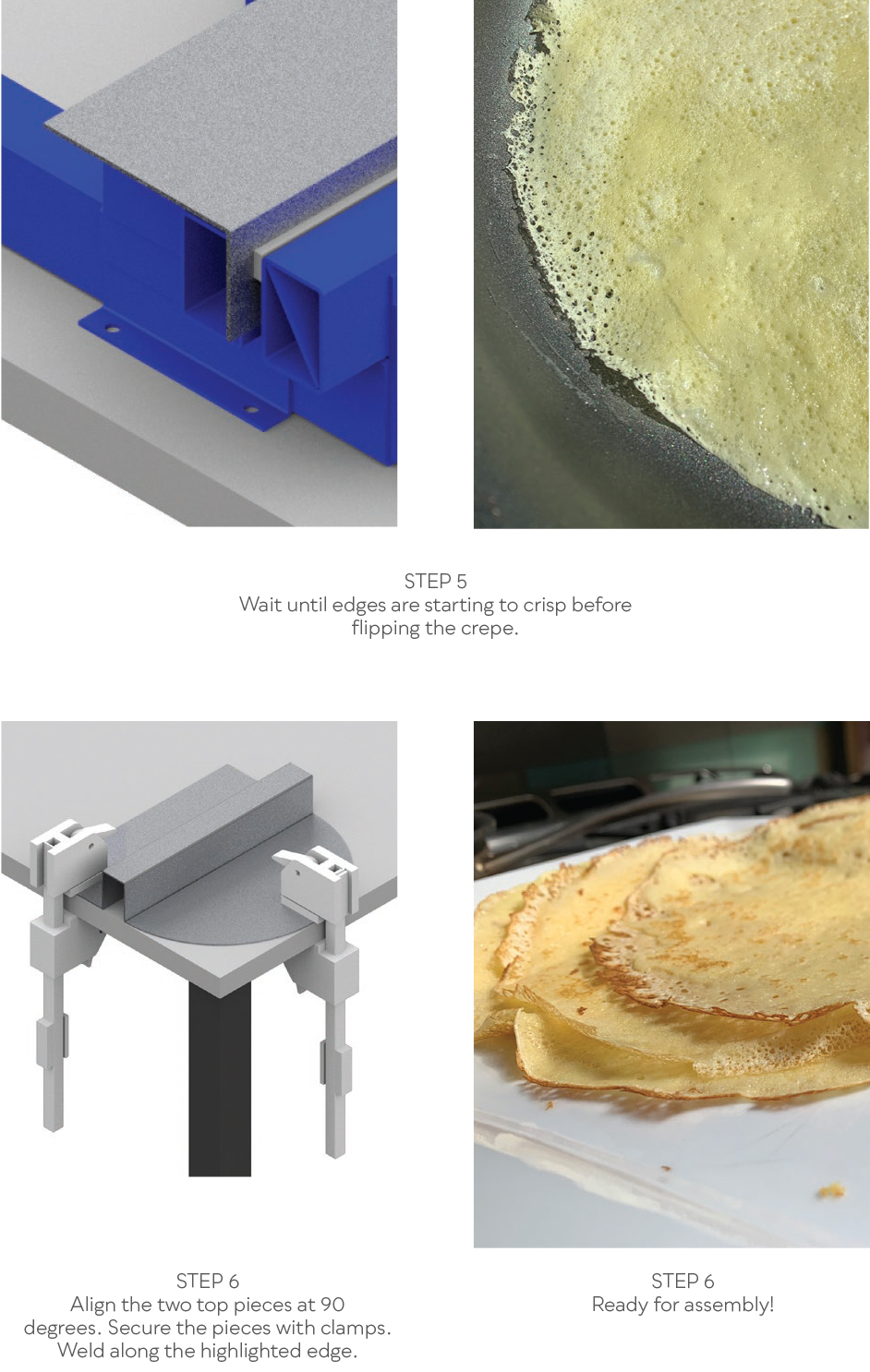 STEP 5
Wait until edges are starting to crisp before flipping the crepe.

STEP 6
Align the two top pieces at 90 degrees. Secure the pieces with clamps. Weld along the highlighted edge.

STEP 6
Ready for assembly!