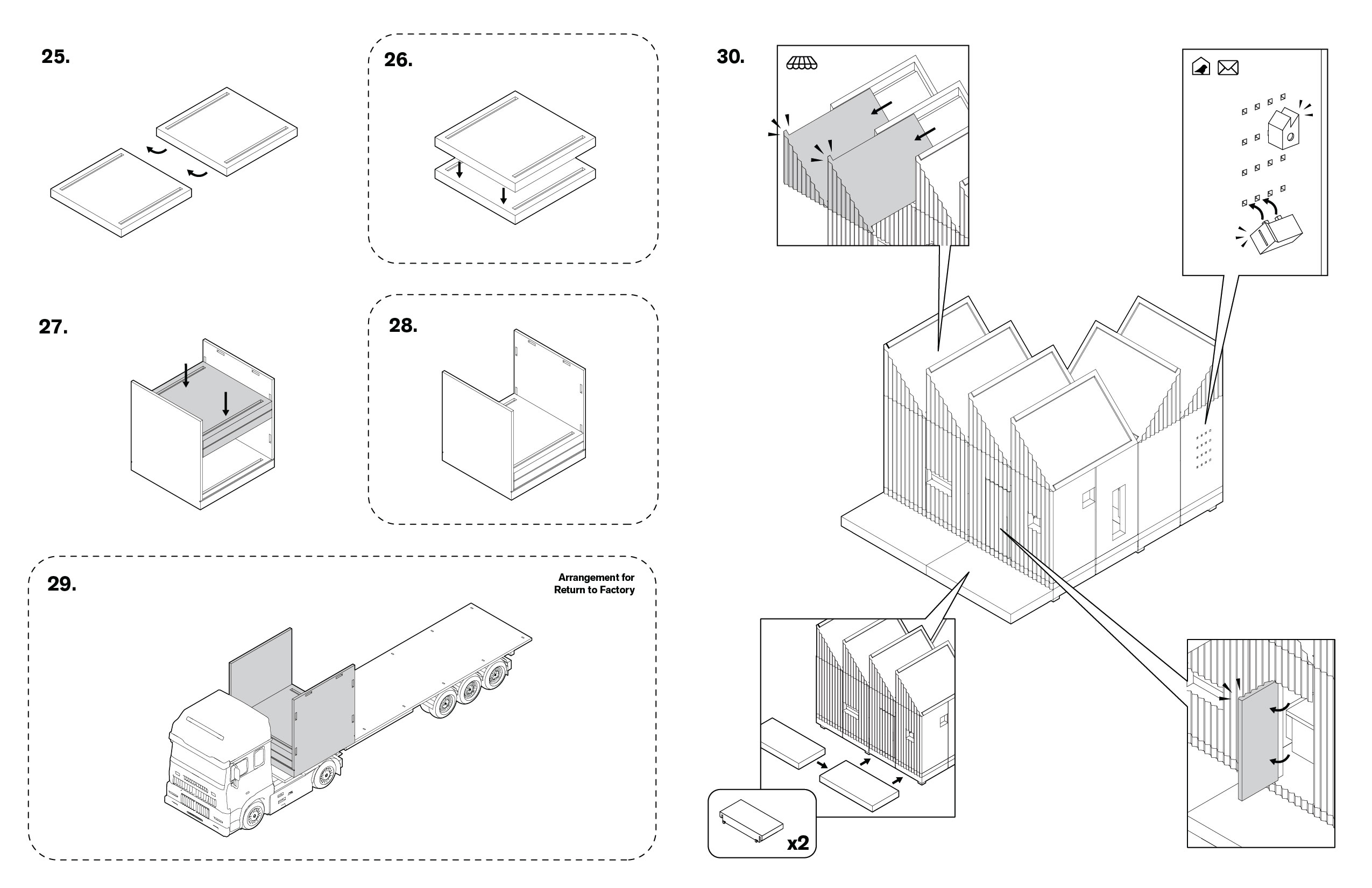 25.

26.

27.

28.

29.

Arrangement for Return to Factory

30.

x2