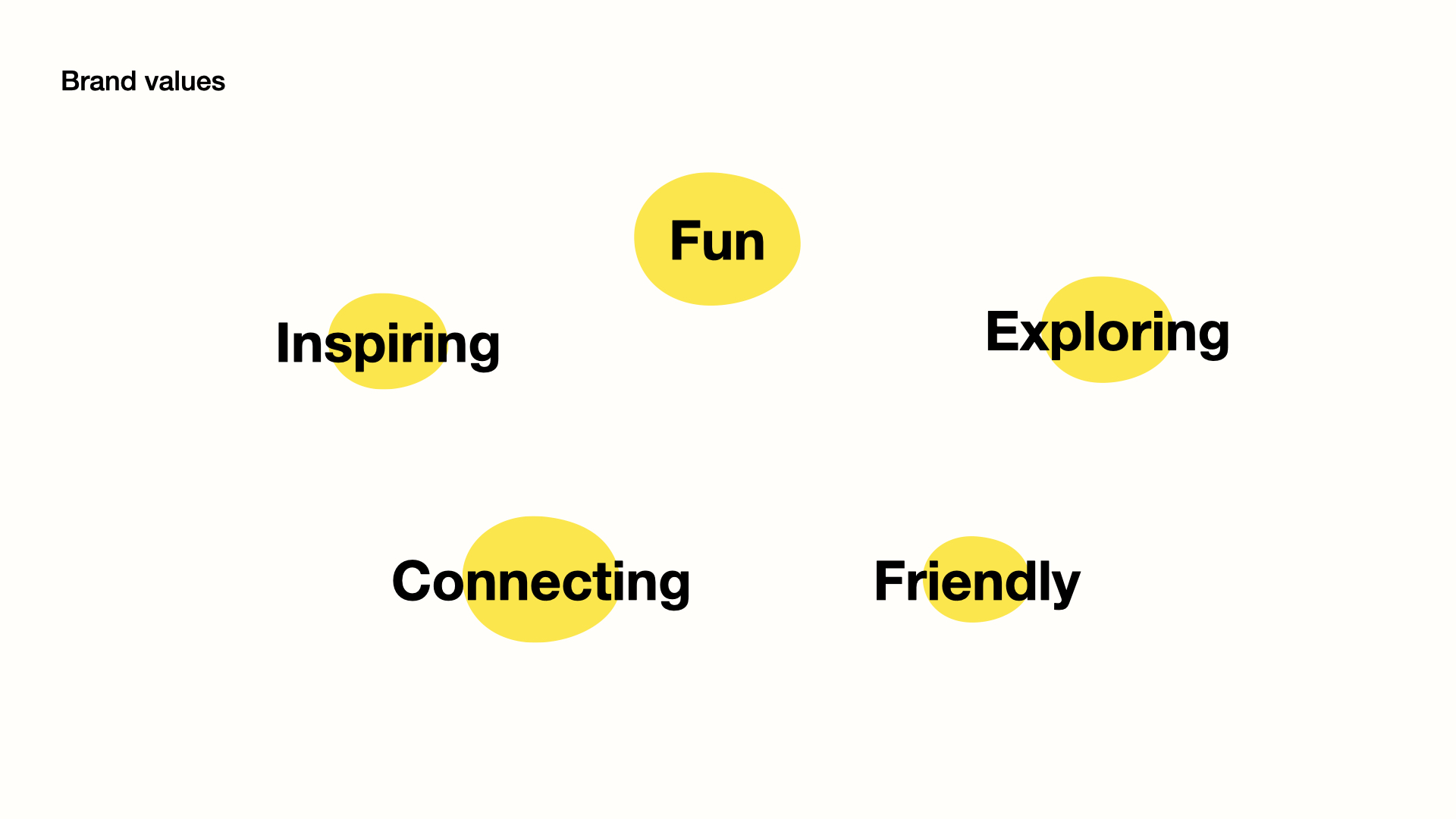 Brand values

Fun

Inspiring

Exploring

Connecting

Friendly