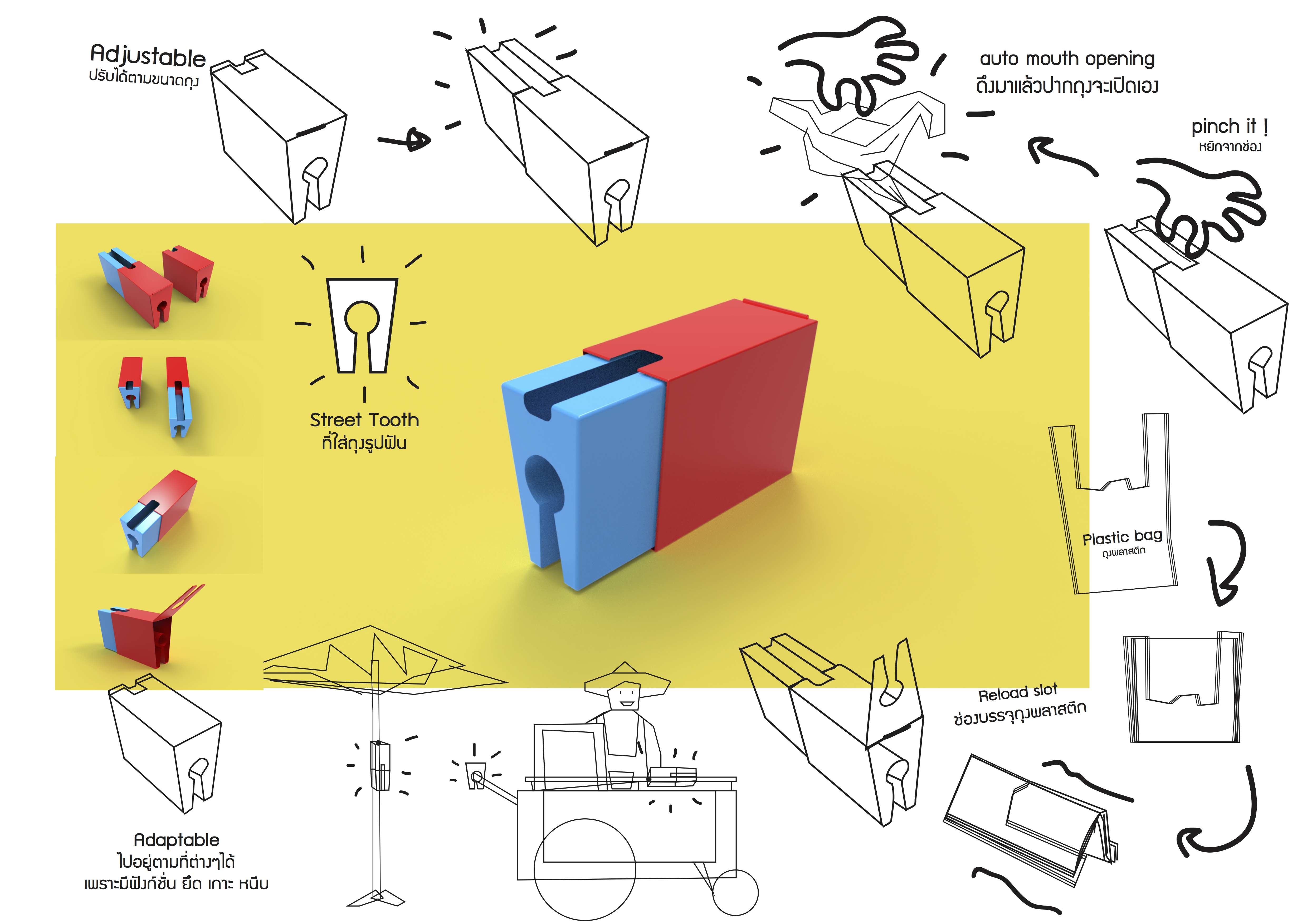 Adjustable
ปรับได้ตามขนาดถุง

auto mouth opening
ดึงมาแล้วปากถุงจะเปิดเอง

pinch it !
หยิกจากช่อง

Street Tooth
ที่ใส่ถุงรูปฟัน

Plastic bag
ถุงพลาสติก

Reload slot
ช่องบรรจุถุงพลาสติก

Adaptable
ไปอยู่ตามที่ต่างๆได้
เพราะมีฟังก์ชั่น ยึด เกาะ หนีบ