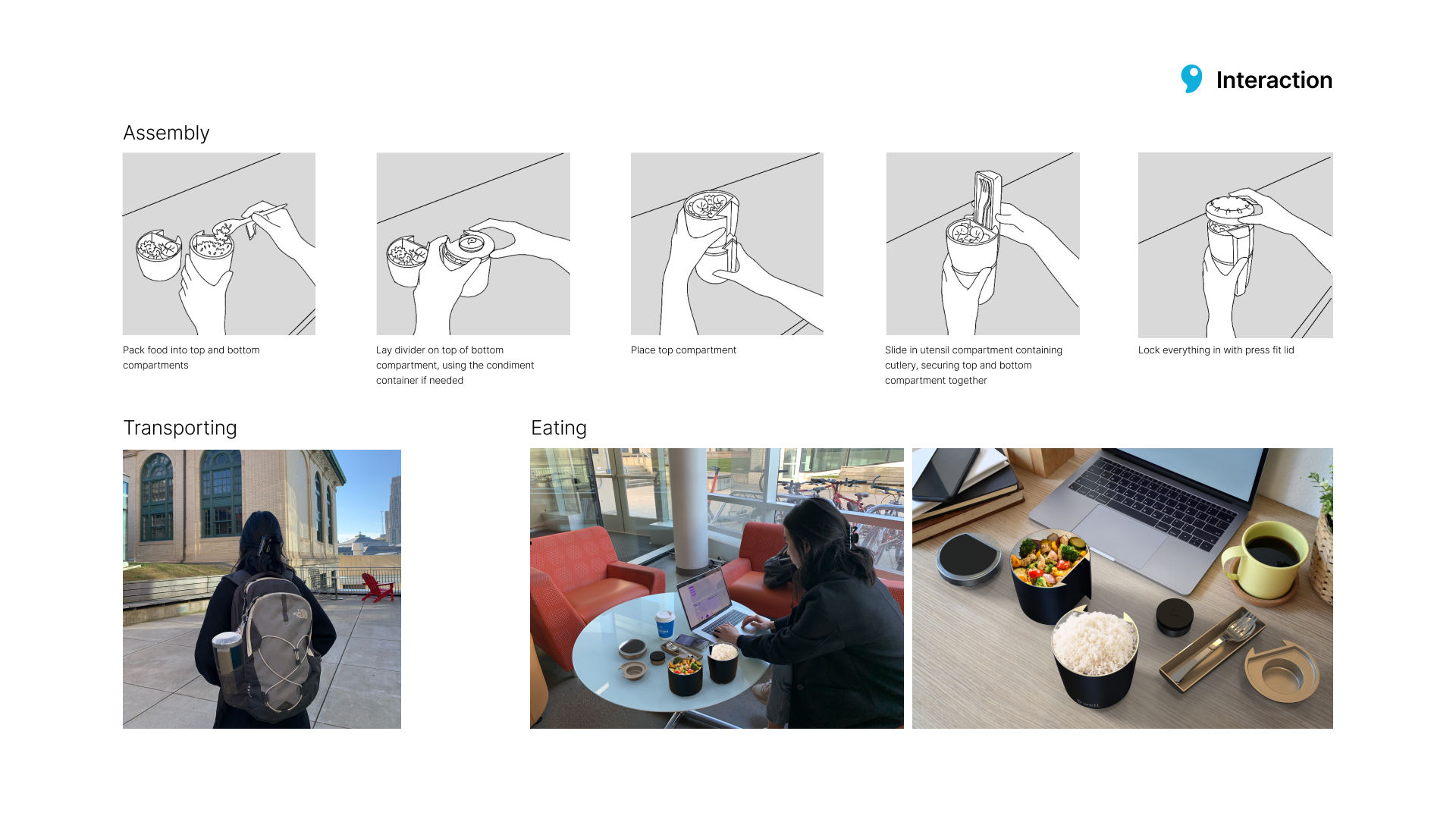 Interaction

Assembly

Pack food into top and bottom compartments

Lay divider on top of bottom compartment, using the condiment container if needed

Place top compartment

Slide in utensil compartment containing cutlery, securing top and bottom compartment together

Lock everything in with press fit lid

Transporting

Eating