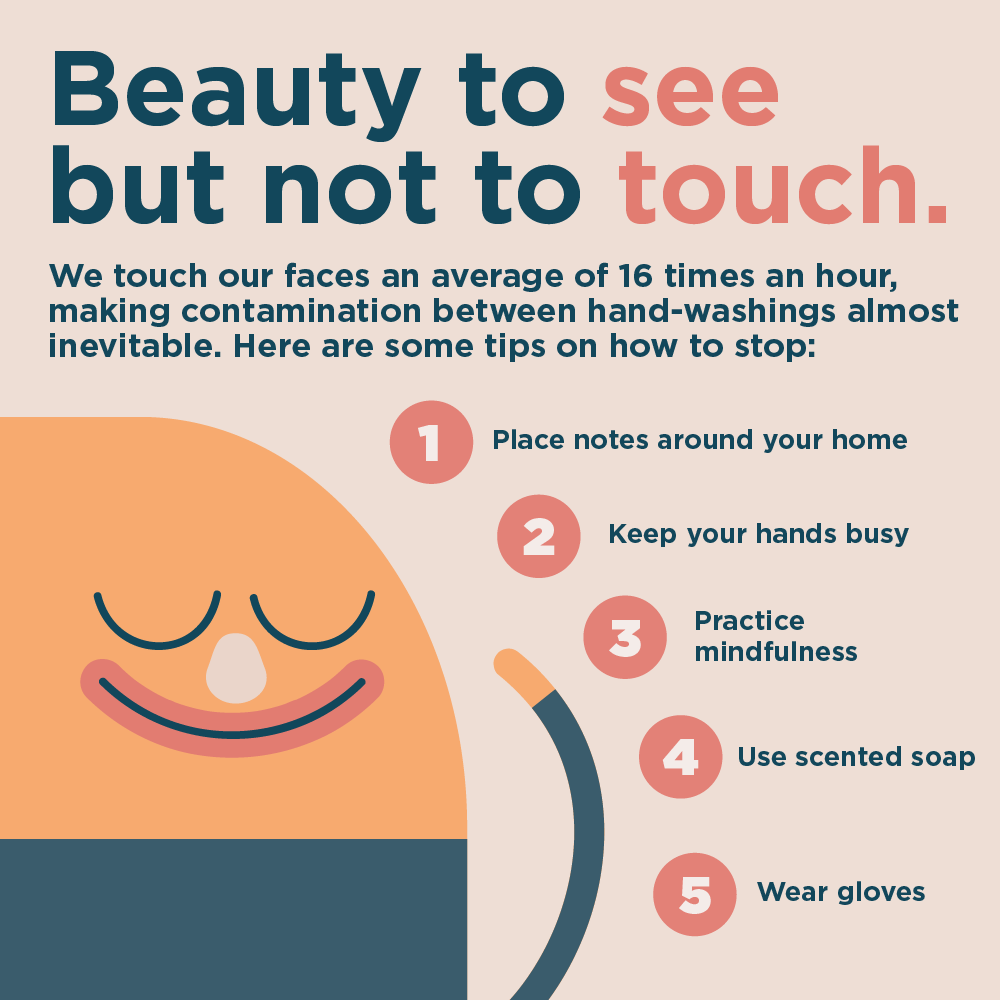 Beauty to see but not to touch.

We touch our faces an average of 16 times an hour, making contamination between hand-washings almost inevitable. Here are some tips on how to stop:

1 Place notes around your home

2 Keep your hands busy

3 Practice mindfulness

4 Use scented soap

5 Wear gloves