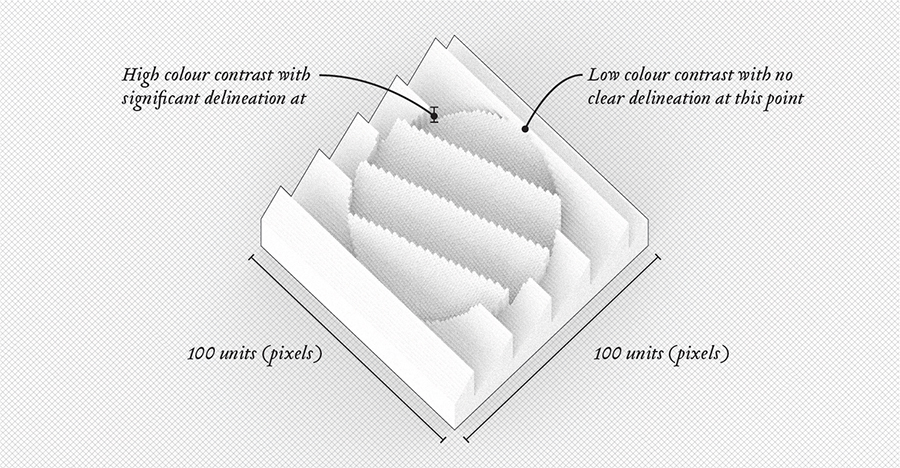 High colour contrast with significant delineation at

Low colour contrast with no clear delineation at this point

100 units (pixels)

100 units (pixels)