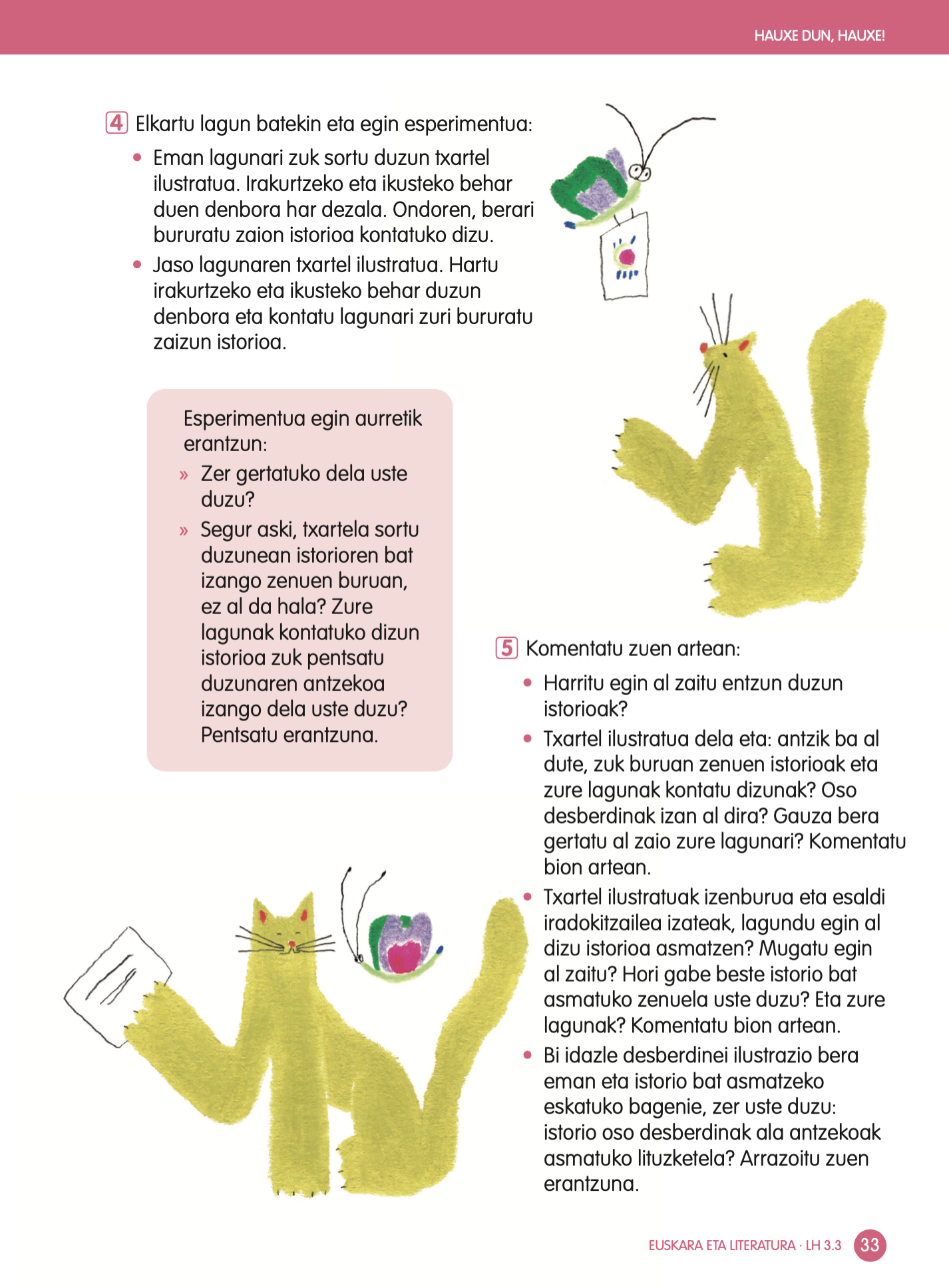 HAUXE DUN, HAUXE!

4 Elkartu lagun batekin eta egin esperimentua:

• Eman lagunari zuk sortu duzun txartel ilustratua. Irakurtzeko eta ikusteko behar duen denbora har dezala. Ondoren, berari bururatu zaion istorioa kontatuko dizu.
• Jaso lagunaren txartel ilustratua. Hartu irakurtzeko eta ikusteko behar duzun denbora eta kontatu lagunari zuri bururatu zaizun istorioa.

Esperimentua egin aurretik erantzun:
» Zer gertatuko dela uste duzu?
» Segur aski, txartela sortu duzunean istorioren bat izango zenuen buruan, ez al da hala? Zure lagunak kontatuko dizun istorioa zuk pentsatu duzunaren antzekoa izango dela uste duzu? Pentsatu erantzuna.

5 Komentatu zuen artean:

• Harritu egin al zaitu entzun duzun istorioak?
• Txartel ilustratua dela eta: antzik ba al dute, zuk buruan zenuen istorioak eta zure lagunak kontatu dizunak? Oso desberdinak izan al dira? Gauza bera gertatu al zaio zure lagunari? Komentatu bion artean.
• Txartel ilustratuak izenburua eta esaldi iradokitzailea izateak, lagundu egin al dizu istorioa asmatzen? Mugatu egin al zaitu? Hori gabe beste istorio bat asmatuko zenuela uste duzu? Eta zure lagunak? Komentatu bion artean.
• Bi idazle desberdinei ilustrazio bera eman eta istorio bat asmatzeko eskatuko bagenie, zer uste duzu: istorio oso desberdinak ala antzekoak asmatuko lituzketela? Arrazoitu zuen erantzuna.

EUSKARA ETA LITERATURA · LH 3.3 33