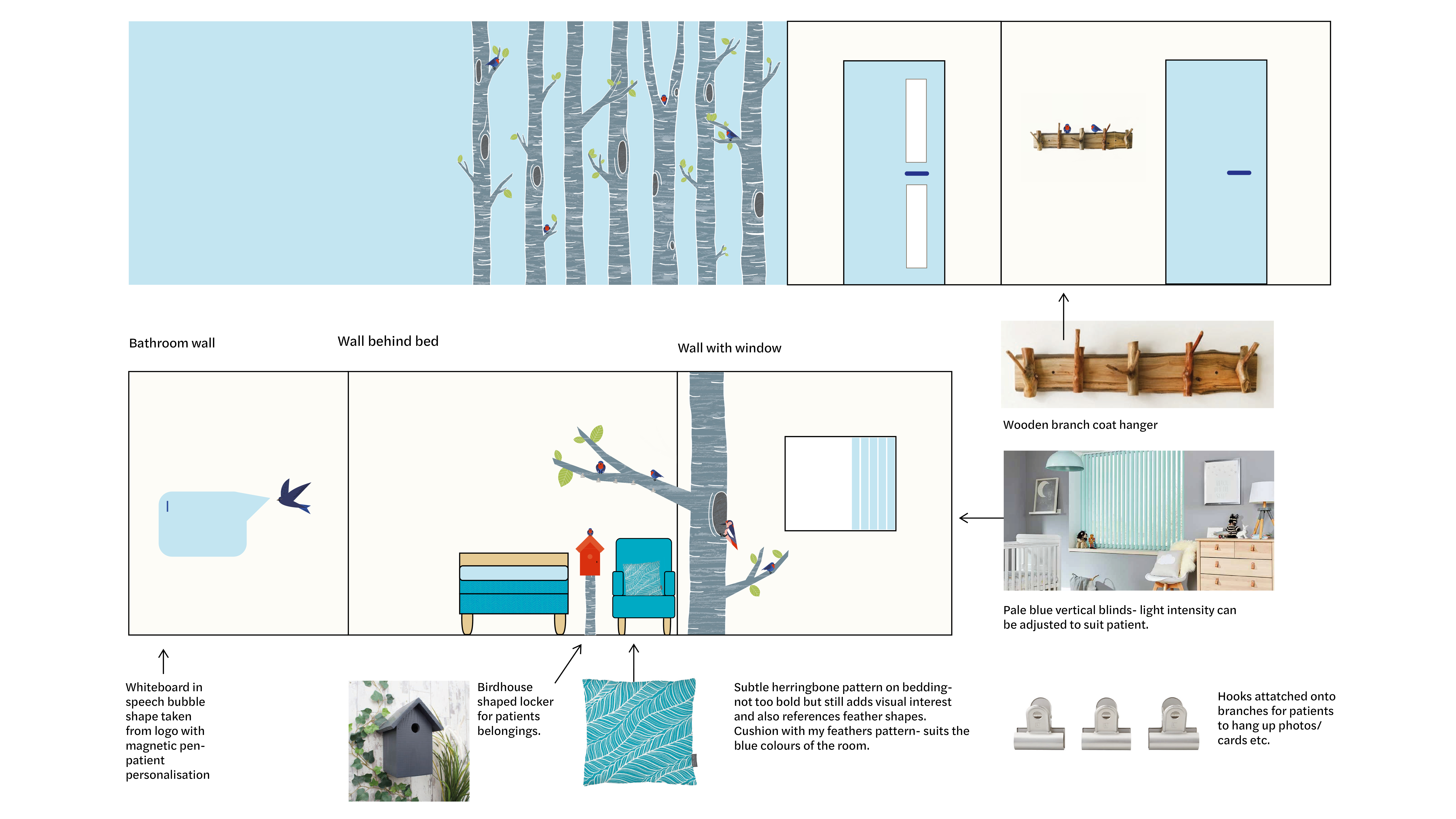 Bathroom wall

Wall behind bed

Wall with window

Wooden branch coat hanger

Pale blue vertical blinds- light intensity can be adjusted to suit patient.

Whiteboard in speech bubble shape taken from logo with magnetic pen- patient personalisation

Birdhouse shaped locker for patients belongings.

Subtle herringbone pattern on bedding- not too bold but still adds visual interest and also references feather shapes. Cushion with my feathers pattern- suits the blue colours of the room.

Hooks attatched onto branches for patients to hang up photos/ cards etc.