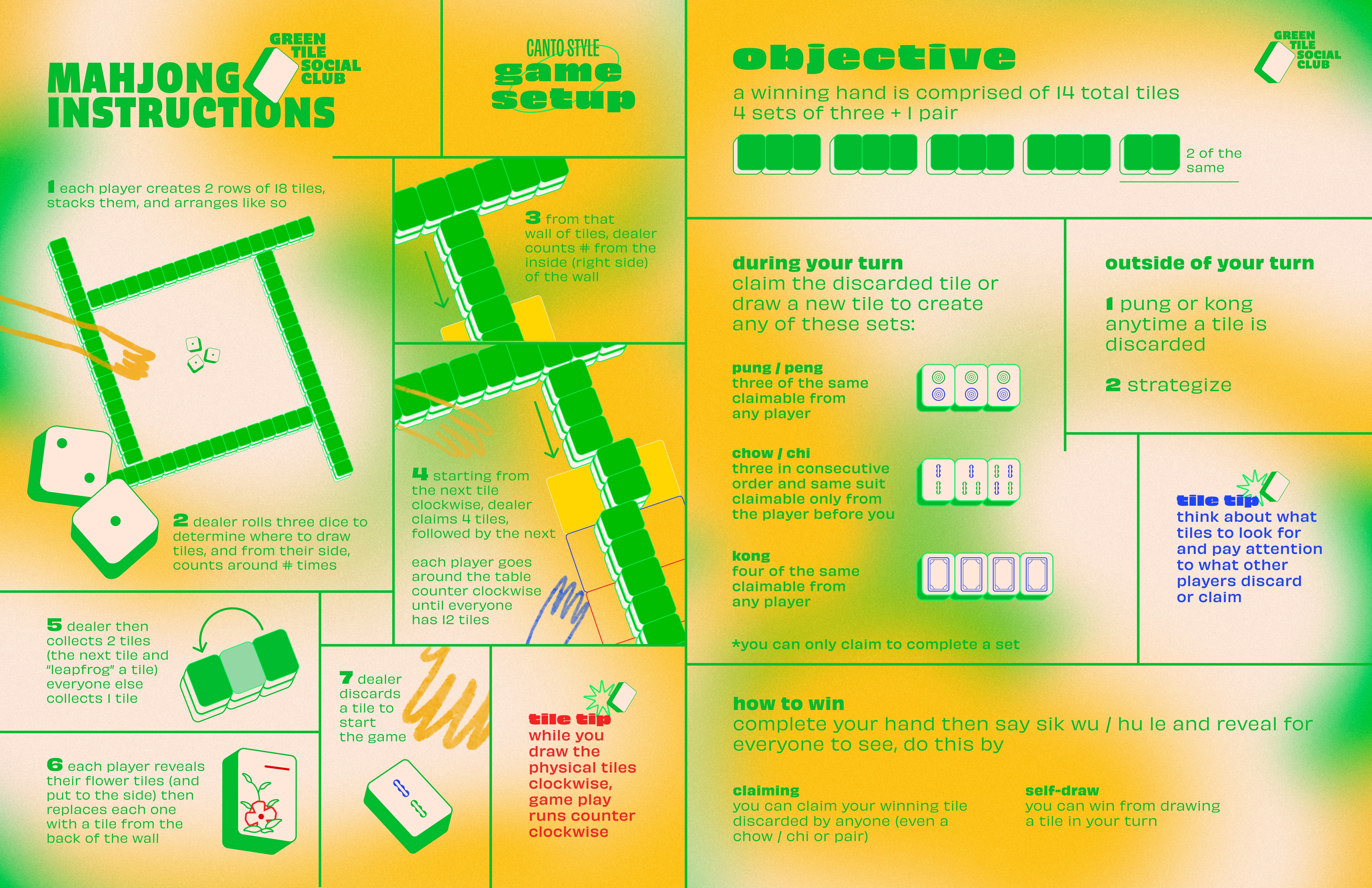 MAHJONG INSTRUCTIONS

GREEN TILE SOCIAL CLUB

CANTO STYLE
game setup

1 each player creates 2 rows of 18 tiles, stacks them, and arranges like so

2 dealer rolls three dice to determine where to draw tiles, and from their side, counts around # times

3 from that wall of tiles, dealer counts # from the inside (right side) of the wall

4 starting from the next tile clockwise, dealer claims 4 tiles, followed by the next

each player goes around the table counter clockwise until everyone has 12 tiles

5 dealer then collects 2 tiles (the next tile and "leapfrog" a tile) everyone else collects 1 tile

6 each player reveals their flower tiles (and put to the side) then replaces each one with a tile from the back of the wall

7 dealer discards a tile to start the game

tile tip
while you draw the physical tiles clockwise, game play runs counter clockwise

objective

GREEN TILE SOCIAL CLUB

a winning hand is comprised of 14 total tiles
4 sets of three + 1 pair

2 of the same

during your turn
claim the discarded tile or draw a new tile to create any of these sets:

pung / peng
three of the same
claimable from any player

chow / chi
three in consecutive order and same suit
claimable only from the player before you

kong
four of the same
claimable from any player

*you can only claim to complete a set

outside of your turn

1 pung or kong anytime a tile is discarded

2 strategize

tile tip
think about what tiles to look for and pay attention to what other players discard or claim

how to win
complete your hand then say sik wu / hu le and reveal for everyone to see, do this by

claiming
you can claim your winning tile discarded by anyone (even a chow / chi or pair)

self-draw
you can win from drawing a tile in your turn