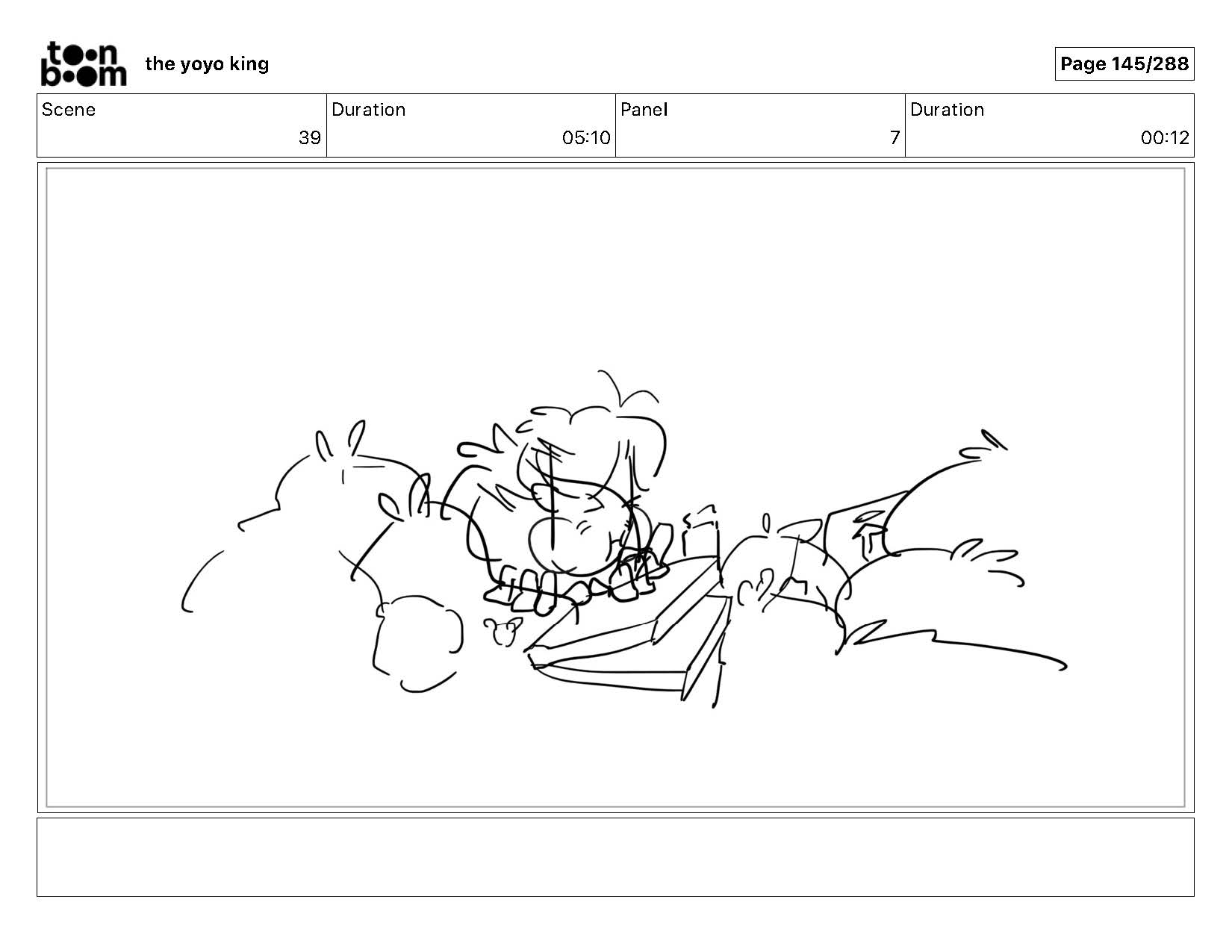 toon boom the yoyo king

Page 145/288

| Scene | Duration | Panel | Duration |
|---|---|---|---|
| 39 | 05:10 | 7 | 00:12 |