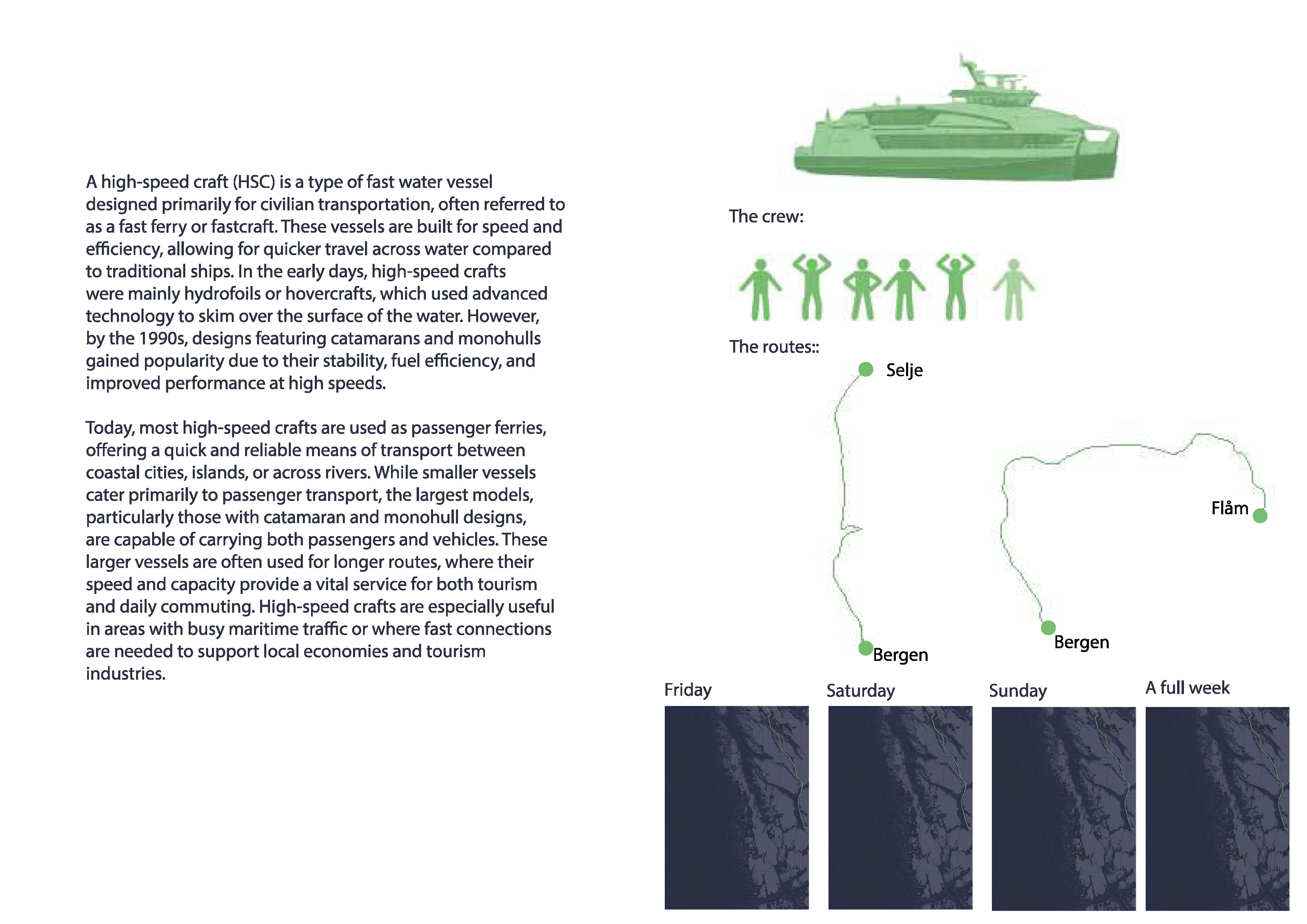 A high-speed craft (HSC) is a type of fast water vessel designed primarily for civilian transportation, often referred to as a fast ferry or fastcraft. These vessels are built for speed and efficiency, allowing for quicker travel across water compared to traditional ships. In the early days, high-speed crafts were mainly hydrofoils or hovercrafts, which used advanced technology to skim over the surface of the water. However, by the 1990s, designs featuring catamarans and monohulls gained popularity due to their stability, fuel efficiency, and improved performance at high speeds.

Today, most high-speed crafts are used as passenger ferries, offering a quick and reliable means of transport between coastal cities, islands, or across rivers. While smaller vessels cater primarily to passenger transport, the largest models, particularly those with catamaran and monohull designs, are capable of carrying both passengers and vehicles. These larger vessels are often used for longer routes, where their speed and capacity provide a vital service for both tourism and daily commuting. High-speed crafts are especially useful in areas with busy maritime traffic or where fast connections are needed to support local economies and tourism industries.

The crew:

The routes::

Selje

Bergen

Flåm

Bergen

Friday

Saturday

Sunday

A full week