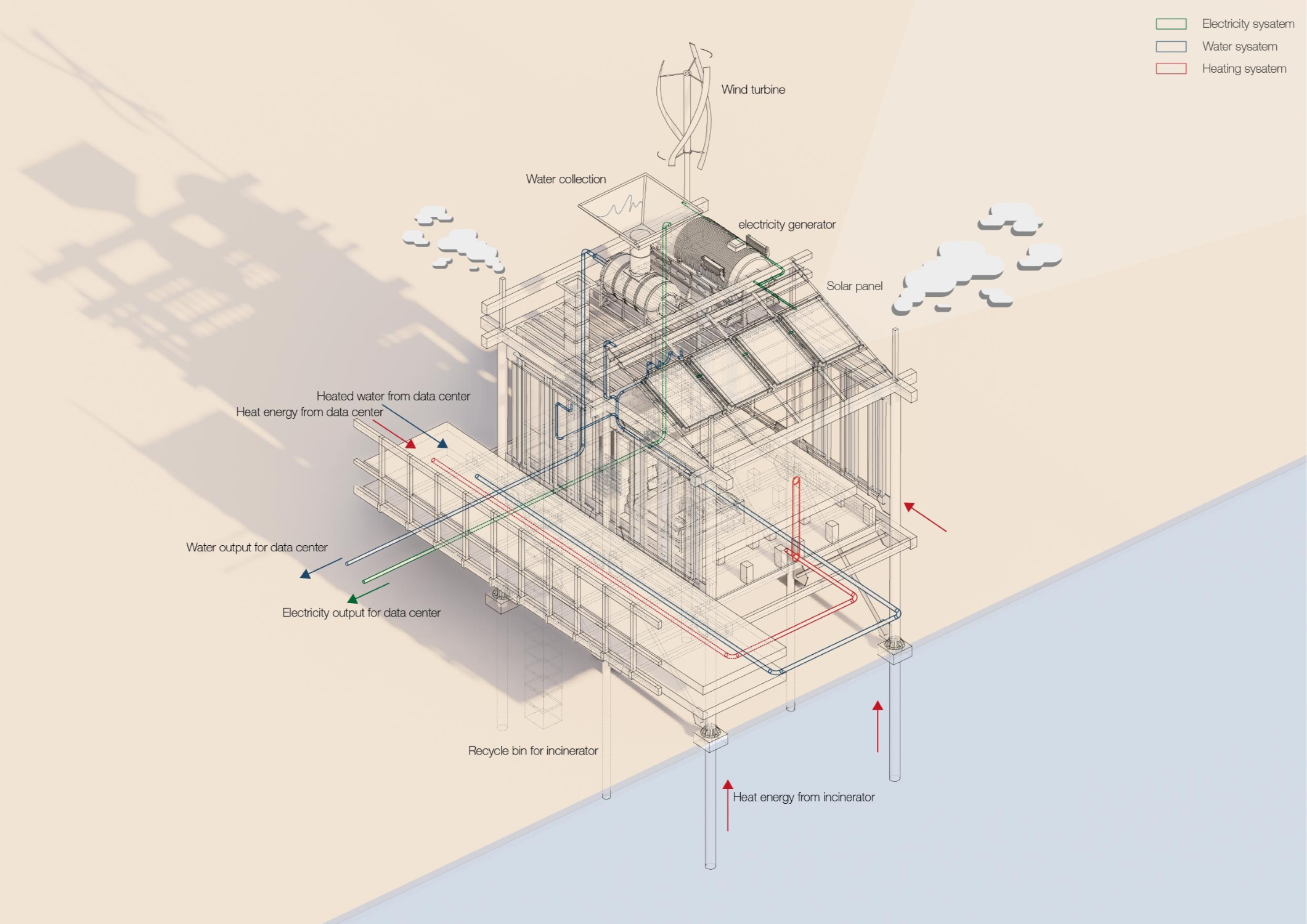 Electricity sysatem
Water sysatem
Heating sysatem

Wind turbine

Water collection

electricity generator

Solar panel

Heated water from data center
Heat energy from data center

Water output for data center

Electricity output for data center

Recycle bin for incinerator

Heat energy from incinerator