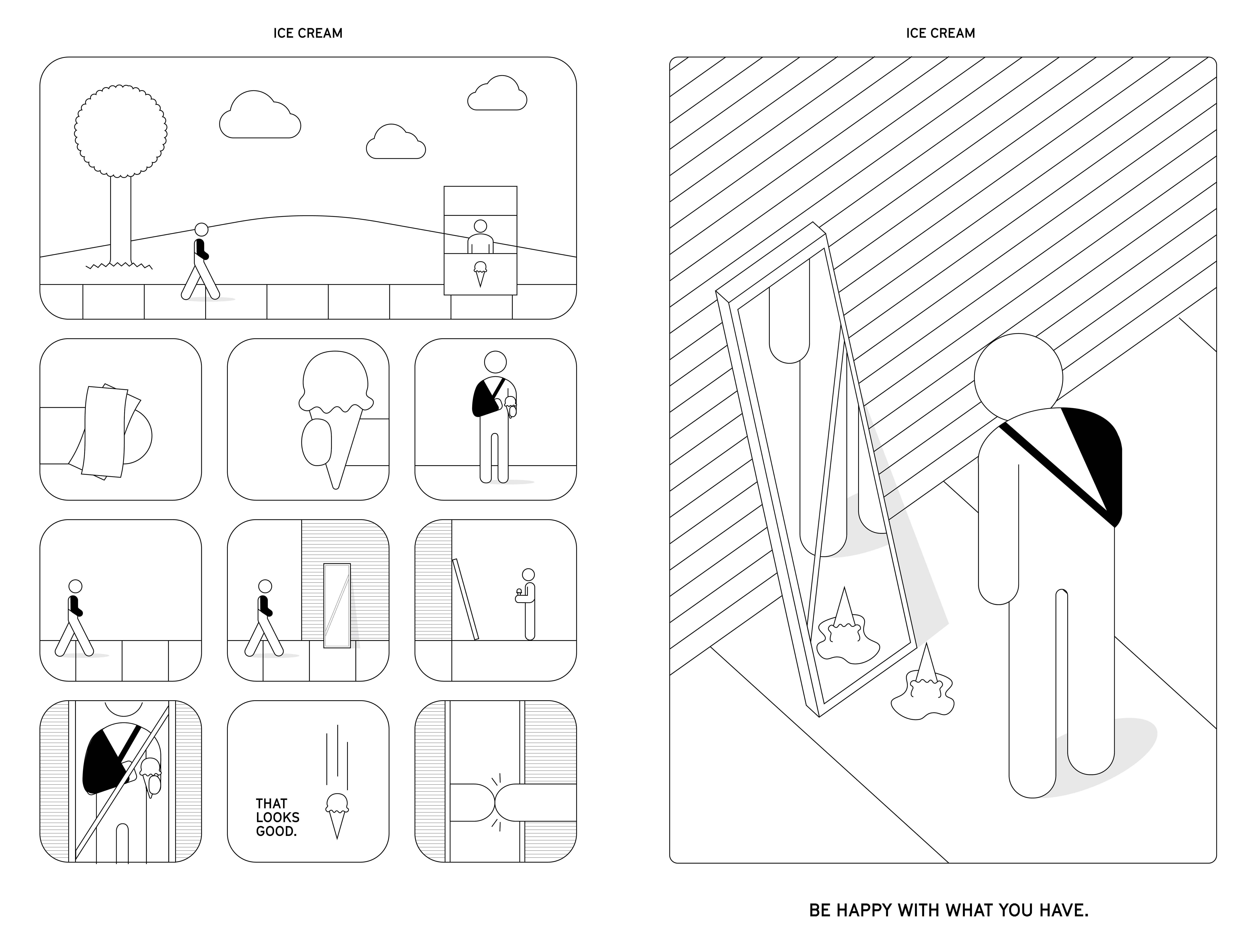 ICE CREAM

THAT LOOKS GOOD.

ICE CREAM

BE HAPPY WITH WHAT YOU HAVE.