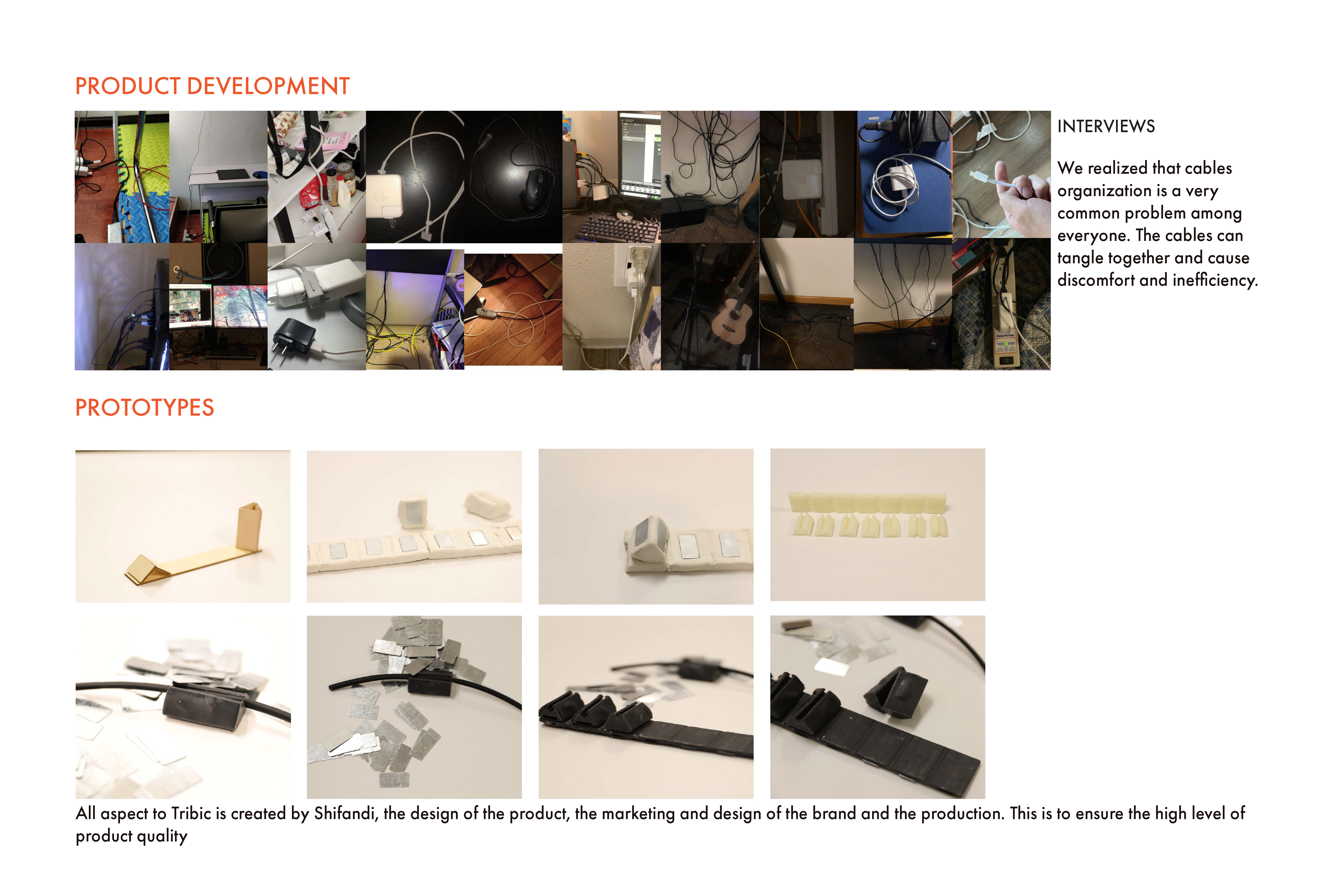 PRODUCT DEVELOPMENT

INTERVIEWS

We realized that cables organization is a very common problem among everyone. The cables can tangle together and cause discomfort and inefficiency.

PROTOTYPES

All aspect to Tribic is created by Shifandi, the design of the product, the marketing and design of the brand and the production. This is to ensure the high level of product quality