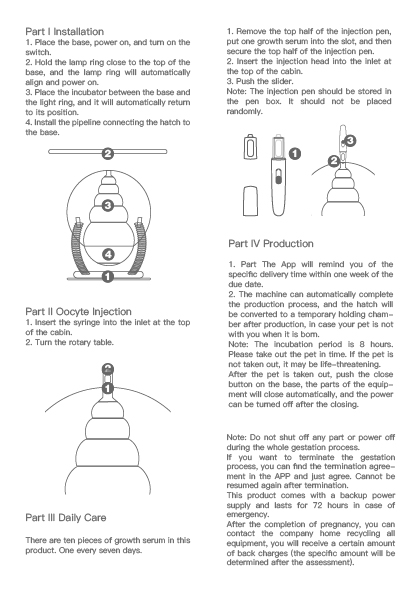 Part I Installation
1. Place the base, power on, and turn on the switch.
2. Hold the lamp ring close to the top of the base, and the lamp ring will automatically align and power on.
3. Place the incubator between the base and the light ring, and it will automatically return to its position.
4. Install the pipeline connecting the hatch to the base.

2
3
4
1

Part II Oocyte Injection
1. Insert the syringe into the inlet at the top of the cabin.
2. Turn the rotary table.

2
1

Part III Daily Care

There are ten pieces of growth serum in this product. One every seven days.

1. Remove the top half of the injection pen, put one growth serum into the slot, and then secure the top half of the injection pen.
2. Insert the injection head into the inlet at the top of the cabin.
3. Push the slider.
Note: The injection pen should be stored in the pen box. It should not be placed randomly.

1
3
2

Part IV Production

1. Part The App will remind you of the specific delivery time within one week of the due date.
2. The machine can automatically complete the production process, and the hatch will be converted to a temporary holding chamber after production, in case your pet is not with you when it is born.
Note: The incubation period is 8 hours. Please take out the pet in time. If the pet is not taken out, it may be life-threatening.
After the pet is taken out, push the close button on the base, the parts of the equipment will close automatically, and the power can be turned off after the closing.

Note: Do not shut off any part or power off during the whole gestation process.
If you want to terminate the gestation process, you can find the termination agreement in the APP and just agree. Cannot be resumed again after termination.
This product comes with a backup power supply and lasts for 72 hours in case of emergency.
After the completion of pregnancy, you can contact the company home recycling all equipment, you will receive a certain amount of back charges (the specific amount will be determined after the assessment).