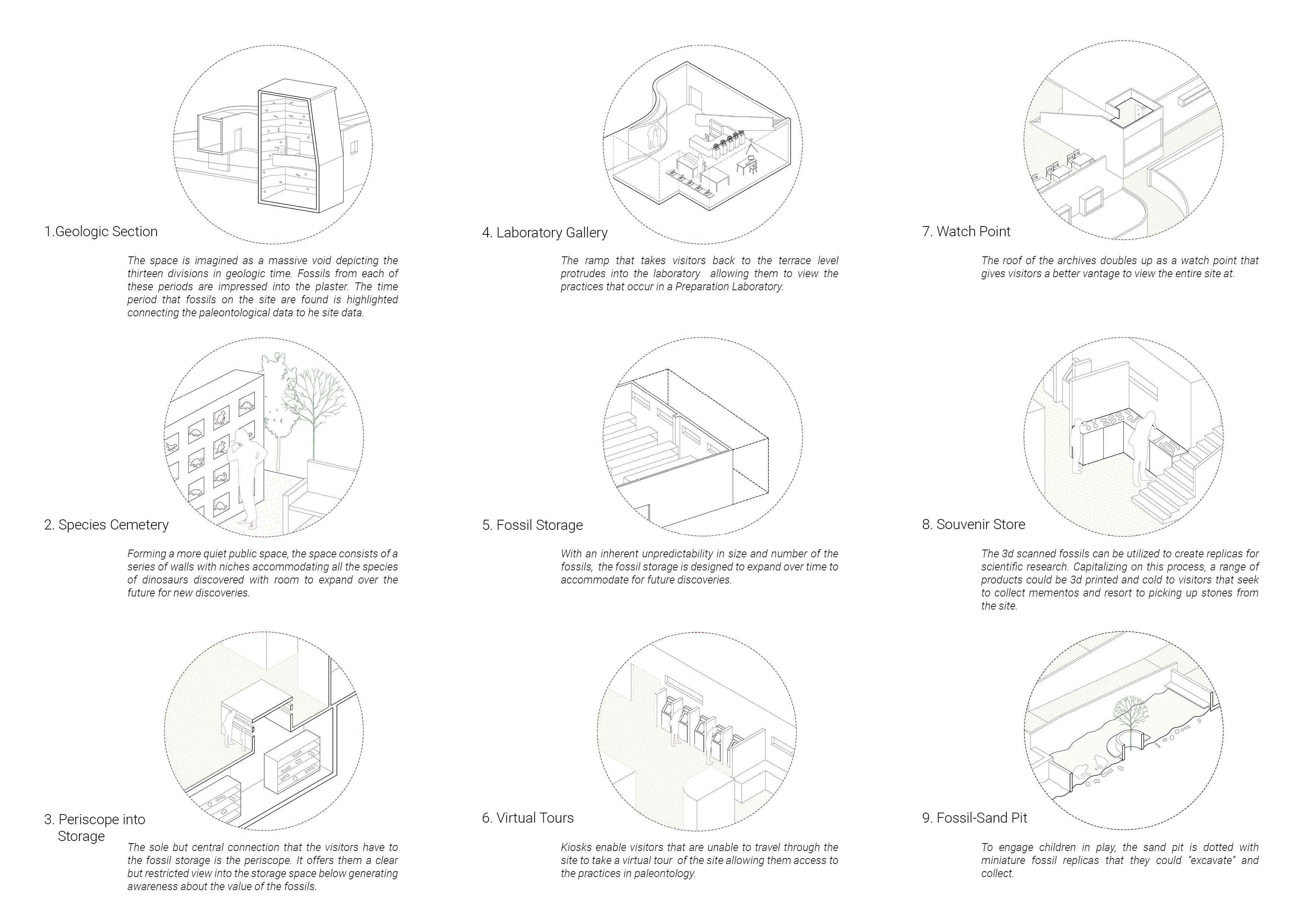 1.Geologic Section

The space is imagined as a massive void depicting the thirteen divisions in geologic time. Fossils from each of these periods are impressed into the plaster. The time period that fossils on the site are found is highlighted connecting the paleontological data to he site data.

2. Species Cemetery

Forming a more quiet public space, the space consists of a series of walls with niches accommodating all the species of dinosaurs discovered with room to expand over the future for new discoveries.

3. Periscope into Storage

The sole but central connection that the visitors have to the fossil storage is the periscope. It offers them a clear but restricted view into the storage space below generating awareness about the value of the fossils.

4. Laboratory Gallery

The ramp that takes visitors back to the terrace level protrudes into the laboratory allowing them to view the practices that occur in a Preparation Laboratory.

5. Fossil Storage

With an inherent unpredictability in size and number of the fossils, the fossil storage is designed to expand over time to accommodate for future discoveries.

6. Virtual Tours

Kiosks enable visitors that are unable to travel through the site to take a virtual tour of the site allowing them access to the practices in paleontology.

7. Watch Point

The roof of the archives doubles up as a watch point that gives visitors a better vantage to view the entire site at.

8. Souvenir Store

The 3d scanned fossils can be utilized to create replicas for scientific research. Capitalizing on this process, a range of products could be 3d printed and cold to visitors that seek to collect mementos and resort to picking up stones from the site.

9. Fossil-Sand Pit

To engage children in play, the sand pit is dotted with miniature fossil replicas that they could "excavate" and collect.