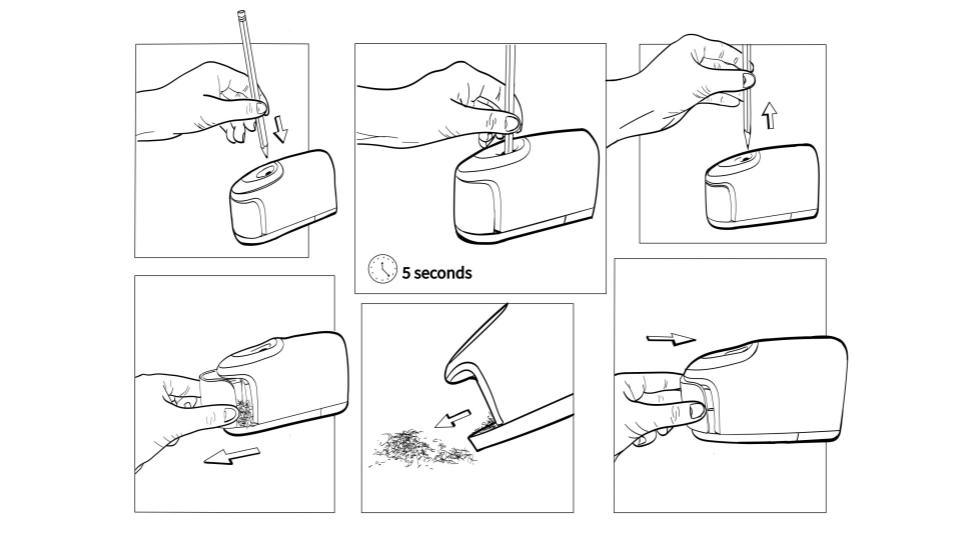 5 seconds