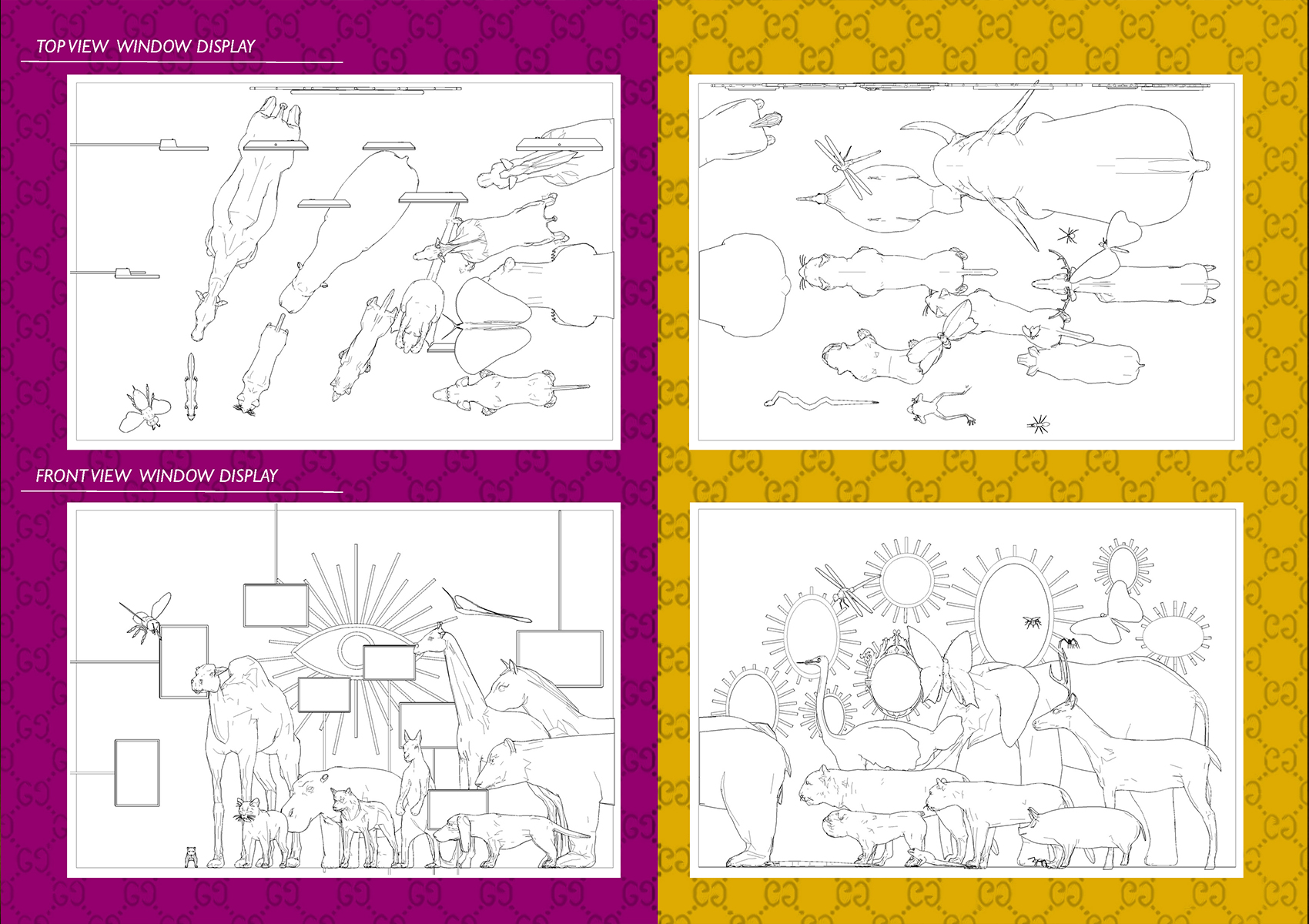 TOP VIEW WINDOW DISPLAY

FRONT VIEW WINDOW DISPLAY