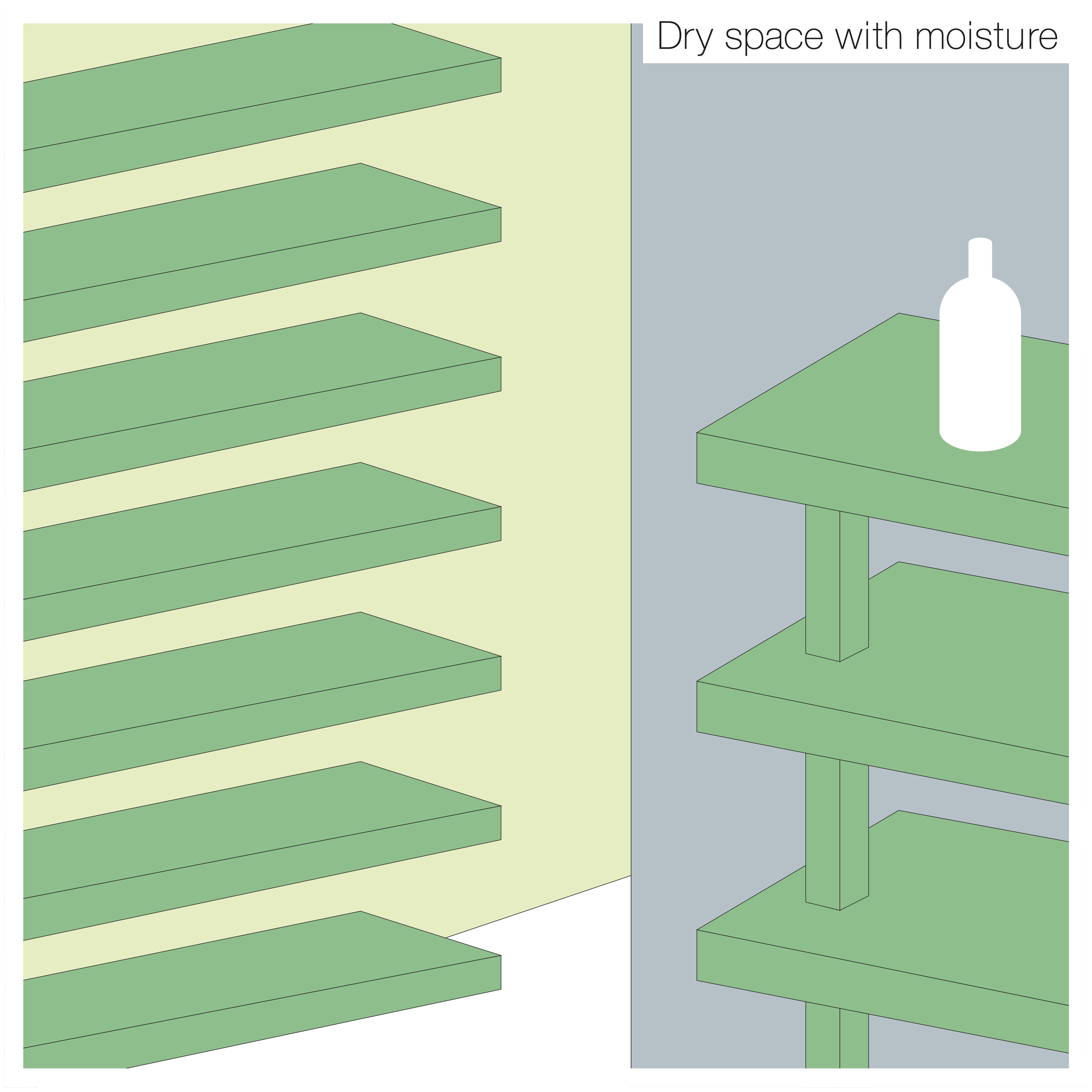 Dry space with moisture