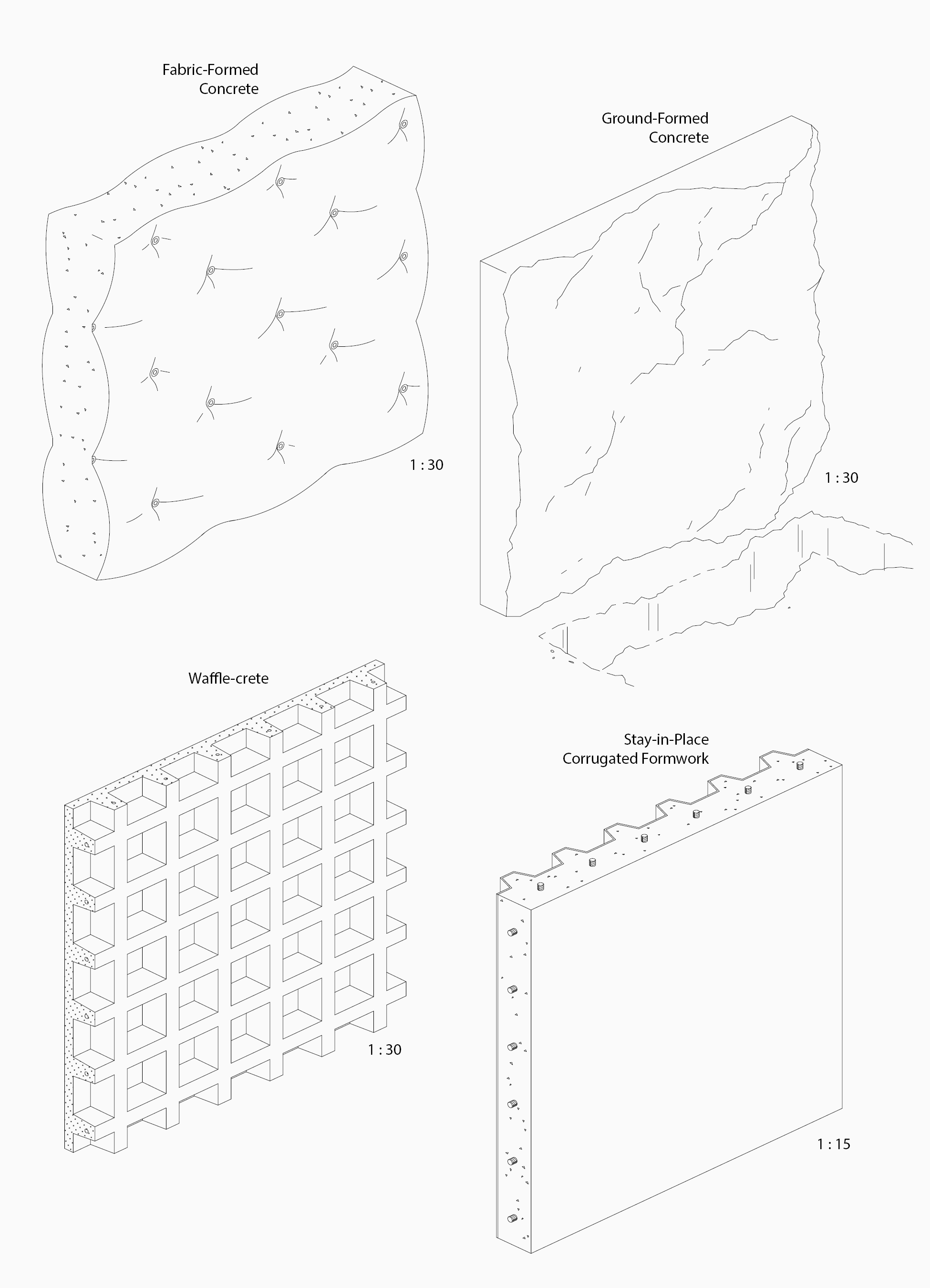 Fabric-Formed
Concrete

1 : 30

Ground-Formed
Concrete

1 : 30

Waffle-crete

1 : 30

Stay-in-Place
Corrugated Formwork

1 : 15