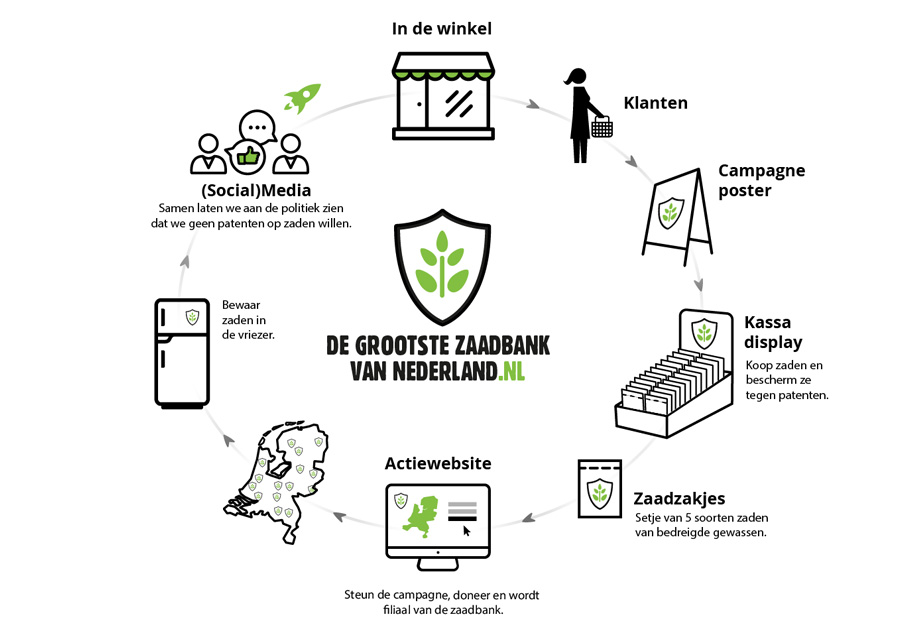 In de winkel

Klanten

Campagne poster

Kassa display
Koop zaden en bescherm ze tegen patenten.

Zaadzakjes
Setje van 5 soorten zaden van bedreigde gewassen.

Actiewebsite

Steun de campagne, doneer en wordt filiaal van de zaadbank.

Bewaar zaden in de vriezer.

(Social)Media
Samen laten we aan de politiek zien dat we geen patenten op zaden willen.

DE GROOTSTE ZAADBANK VAN NEDERLAND.NL