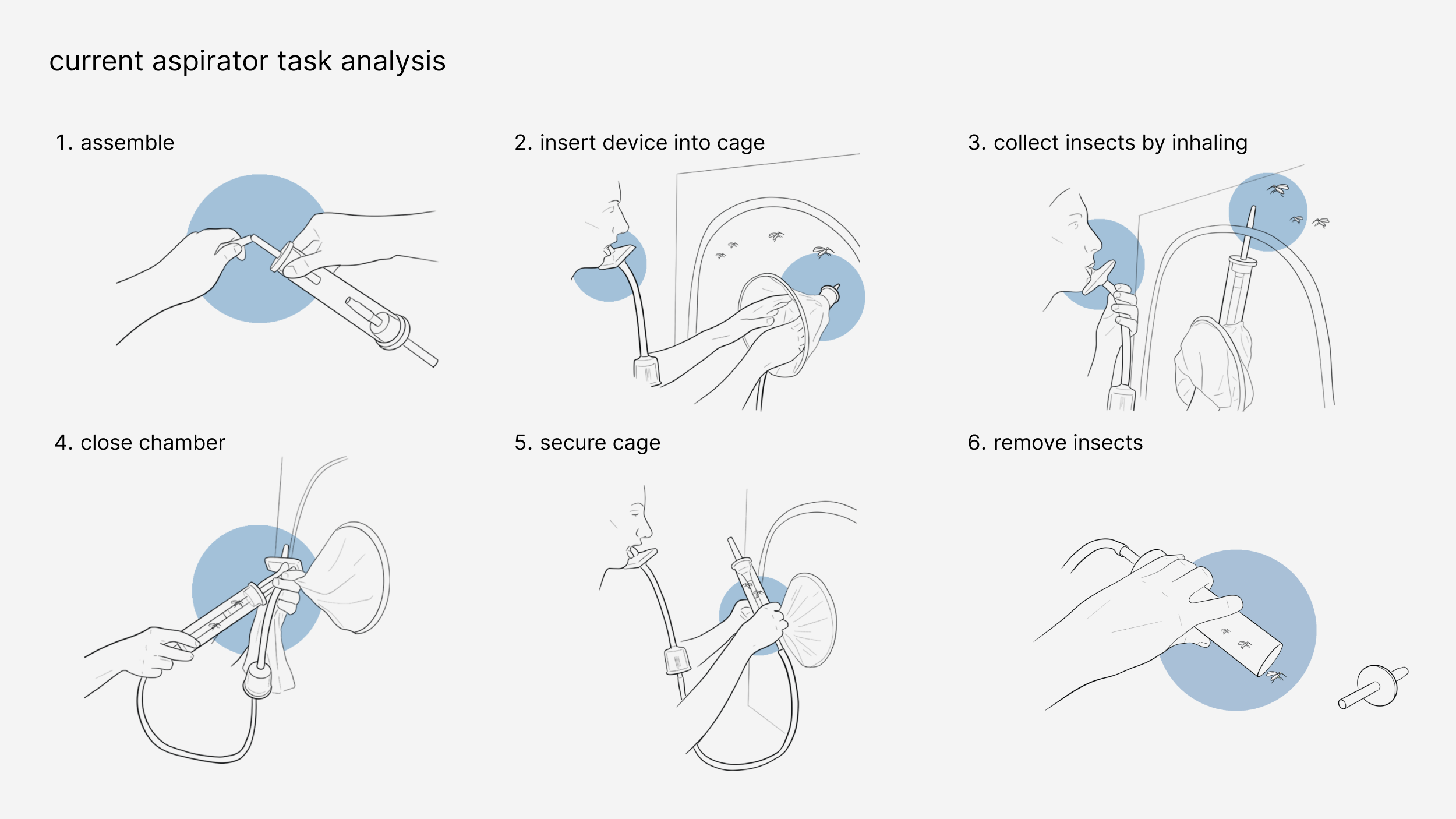 current aspirator task analysis

1. assemble

2. insert device into cage

3. collect insects by inhaling

4. close chamber

5. secure cage

6. remove insects