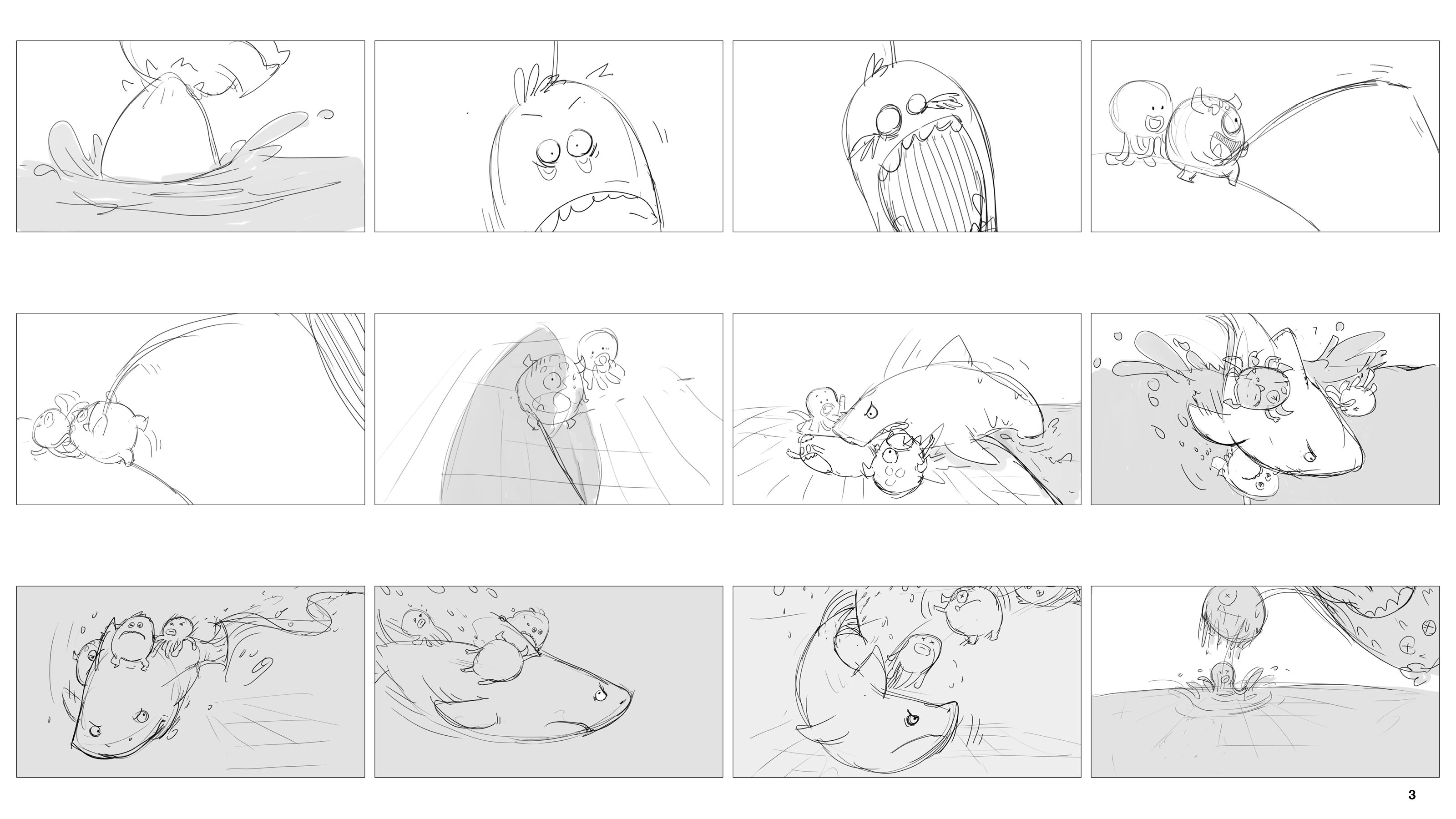 3