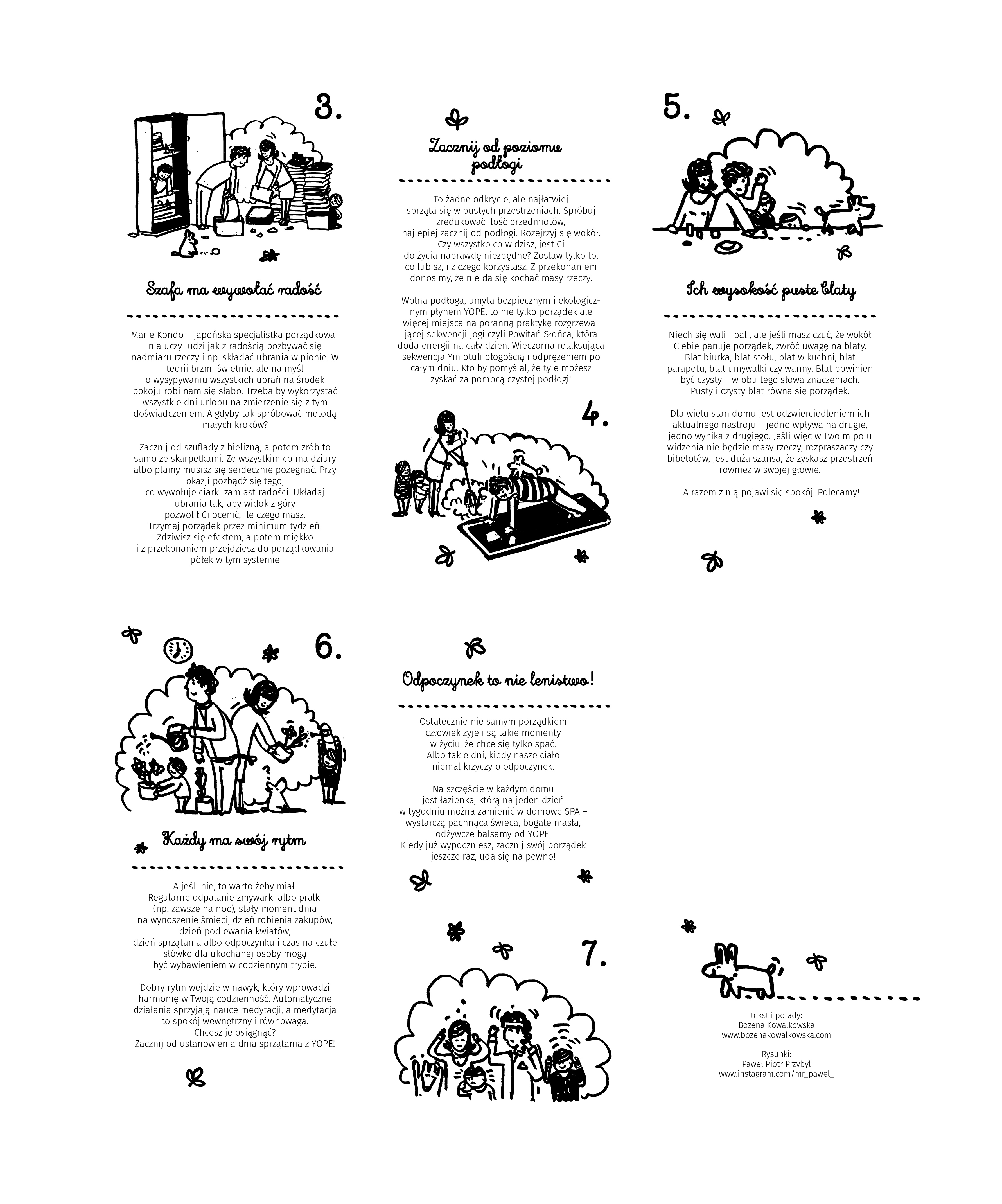 3.

Szafa ma wywołać radość

Marie Kondo – japońska specjalistka porządkowania uczy ludzi jak z radością pozbywać się nadmiaru rzeczy i np. składać ubrania w pionie. W teorii brzmi świetnie, ale na myśl o wysypywaniu wszystkich ubrań na środek pokoju robi nam się słabo. Trzeba by wykorzystać wszystkie dni urlopu na zmierzenie się z tym doświadczeniem. A gdyby tak spróbować metodą małych kroków?

Zacznij od szuflady z bielizną, a potem zrób to samo ze skarpetkami. Ze wszystkim co ma dziury albo plamy musisz się serdecznie pożegnać. Przy okazji pozbądź się tego, co wywołuje ciarki zamiast radości. Układaj ubrania tak, aby widok z góry pozwolił Ci ocenić, ile czego masz. Trzymaj porządek przez minimum tydzień. Zdziwisz się efektem, a potem miękko i z przekonaniem przejdziesz do porządkowania półek w tym systemie

Zacznij od poziomu podłogi

To żadne odkrycie, ale najłatwiej sprząta się w pustych przestrzeniach. Spróbuj zredukować ilość przedmiotów, najlepiej zacznij od podłogi. Rozejrzyj się wokół. Czy wszystko co widzisz, jest Ci do życia naprawdę niezbędne? Zostaw tylko to, co lubisz, i z czego korzystasz. Z przekonaniem donosimy, że nie da się kochać masy rzeczy.

Wolna podłoga, umyta bezpiecznym i ekologicznym płynem YOPE, to nie tylko porządek ale więcej miejsca na poranną praktykę rozgrzewającej sekwencji jogi czyli Powitań Słońca, która doda energii na cały dzień. Wieczorna relaksująca sekwencja Yin otuli błogością i odprężeniem po całym dniu. Kto by pomyślał, że tyle możesz zyskać za pomocą czystej podłogi!

4.

5.

Ich wysokość puste blaty

Niech się wali i pali, ale jeśli masz czuć, że wokół Ciebie panuje porządek, zwróć uwagę na blaty. Blat biurka, blat stołu, blat w kuchni, blat parapetu, blat umywalki czy wanny. Blat powinien być czysty – w obu tego słowa znaczeniach. Pusty i czysty blat równa się porządek.

Dla wielu stan domu jest odzwierciedleniem ich aktualnego nastroju – jedno wpływa na drugie, jedno wynika z drugiego. Jeśli więc w Twoim polu widzenia nie będzie masy rzeczy, rozpraszaczy czy bibelotów, jest duża szansa, że zyskasz przestrzeń rownież w swojej głowie.

A razem z nią pojawi się spokój. Polecamy!

6.

Każdy ma swój rytm

A jeśli nie, to warto żeby miał. Regularne odpalanie zmywarki albo pralki (np. zawsze na noc), stały moment dnia na wynoszenie śmieci, dzień robienia zakupów, dzień podlewania kwiatów, dzień sprzątania albo odpoczynku i czas na czułe słówko dla ukochanej osoby mogą być wybawieniem w codziennym trybie.

Dobry rytm wejdzie w nawyk, który wprowadzi harmonię w Twoją codzienność. Automatyczne działania sprzyjają nauce medytacji, a medytacja to spokój wewnętrzny i równowaga. Chcesz je osiągnąć? Zacznij od ustanowienia dnia sprzątania z YOPE!

Odpoczynek to nie lenistwo!

Ostatecznie nie samym porządkiem człowiek żyje i są takie momenty w życiu, że chce się tylko spać. Albo takie dni, kiedy nasze ciało niemal krzyczy o odpoczynek.

Na szczęście w każdym domu jest łazienka, którą na jeden dzień w tygodniu można zamienić w domowe SPA – wystarczą pachnąca świeca, bogate masła, odżywcze balsamy od YOPE. Kiedy już wypoczniesz, zacznij swój porządek jeszcze raz, uda się na pewno!

7.

tekst i porady:
Bożena Kowalkowska
www.bozenakowalkowska.com

Rysunki:
Paweł Piotr Przybył
www.instagram.com/mr_pawel_