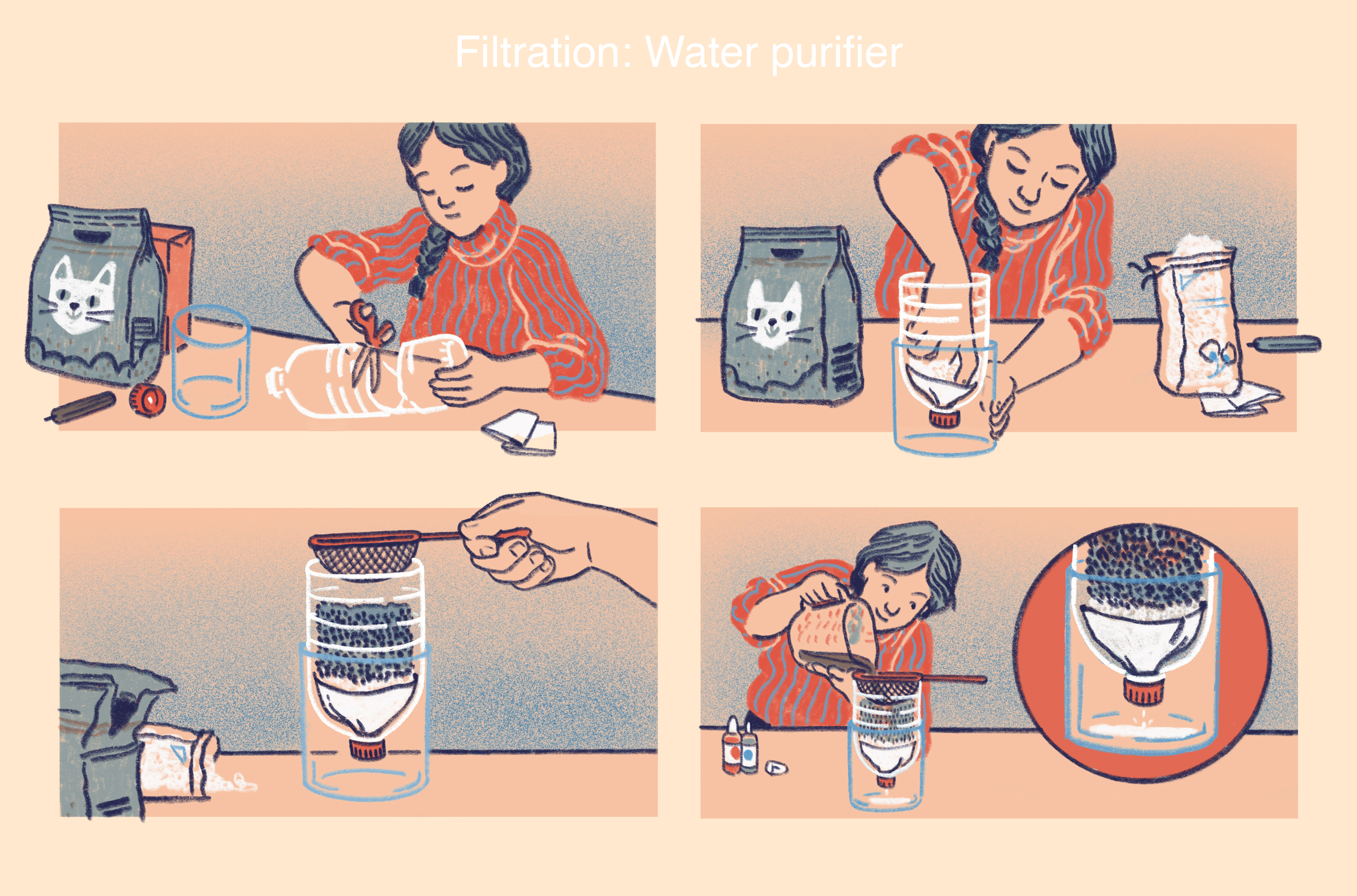 Filtration: Water purifier