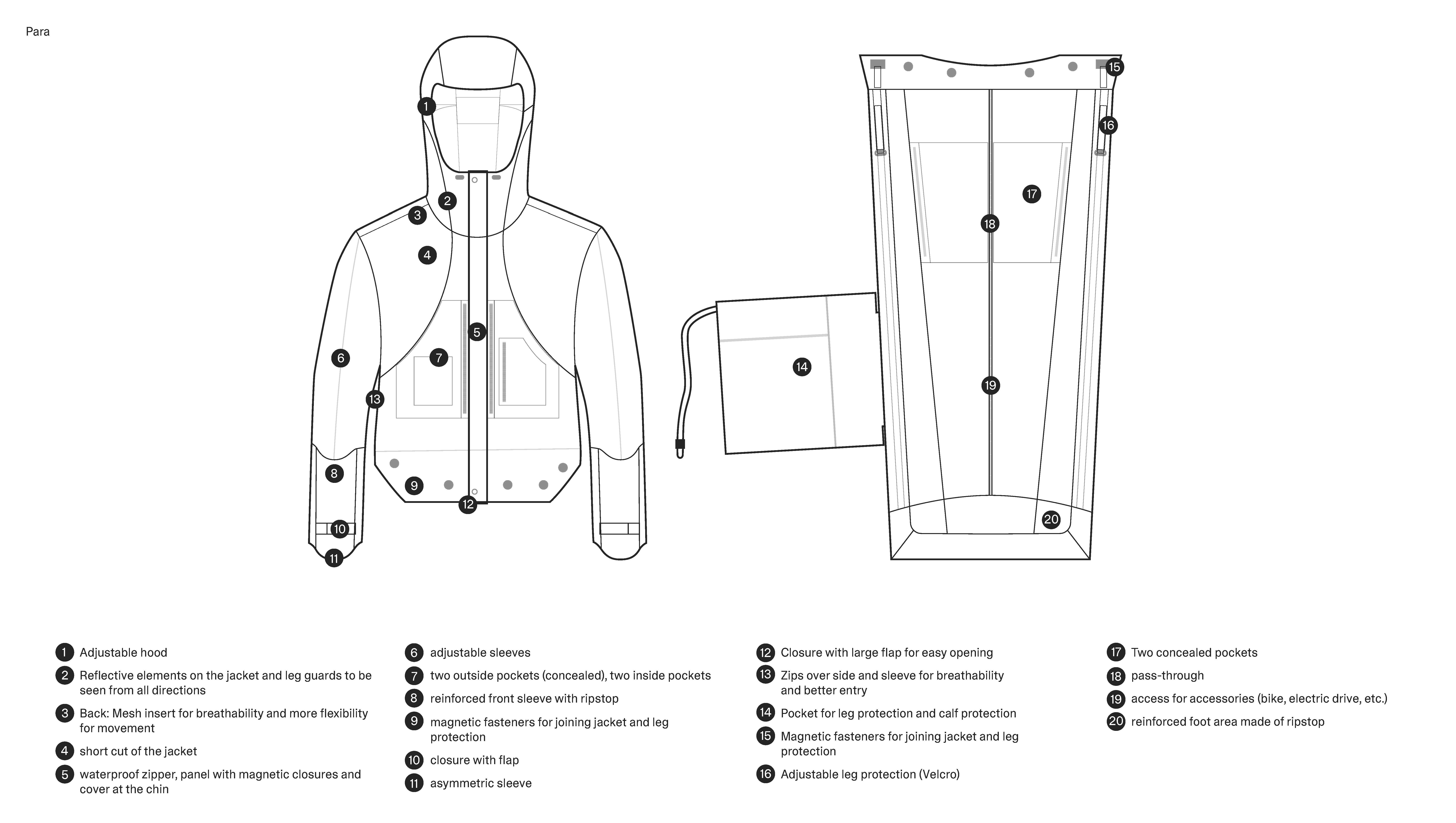 Para

1
2
3
4
5
6
7
8
9
10
11
12
13
14
15
16
17
18
19
20

1 Adjustable hood

2 Reflective elements on the jacket and leg guards to be seen from all directions

3 Back: Mesh insert for breathability and more flexibility for movement

4 short cut of the jacket

5 waterproof zipper, panel with magnetic closures and cover at the chin

6 adjustable sleeves

7 two outside pockets (concealed), two inside pockets

8 reinforced front sleeve with ripstop

9 magnetic fasteners for joining jacket and leg protection

10 closure with flap

11 asymmetric sleeve

12 Closure with large flap for easy opening

13 Zips over side and sleeve for breathability and better entry

14 Pocket for leg protection and calf protection

15 Magnetic fasteners for joining jacket and leg protection

16 Adjustable leg protection (Velcro)

17 Two concealed pockets

18 pass-through

19 access for accessories (bike, electric drive, etc.)

20 reinforced foot area made of ripstop