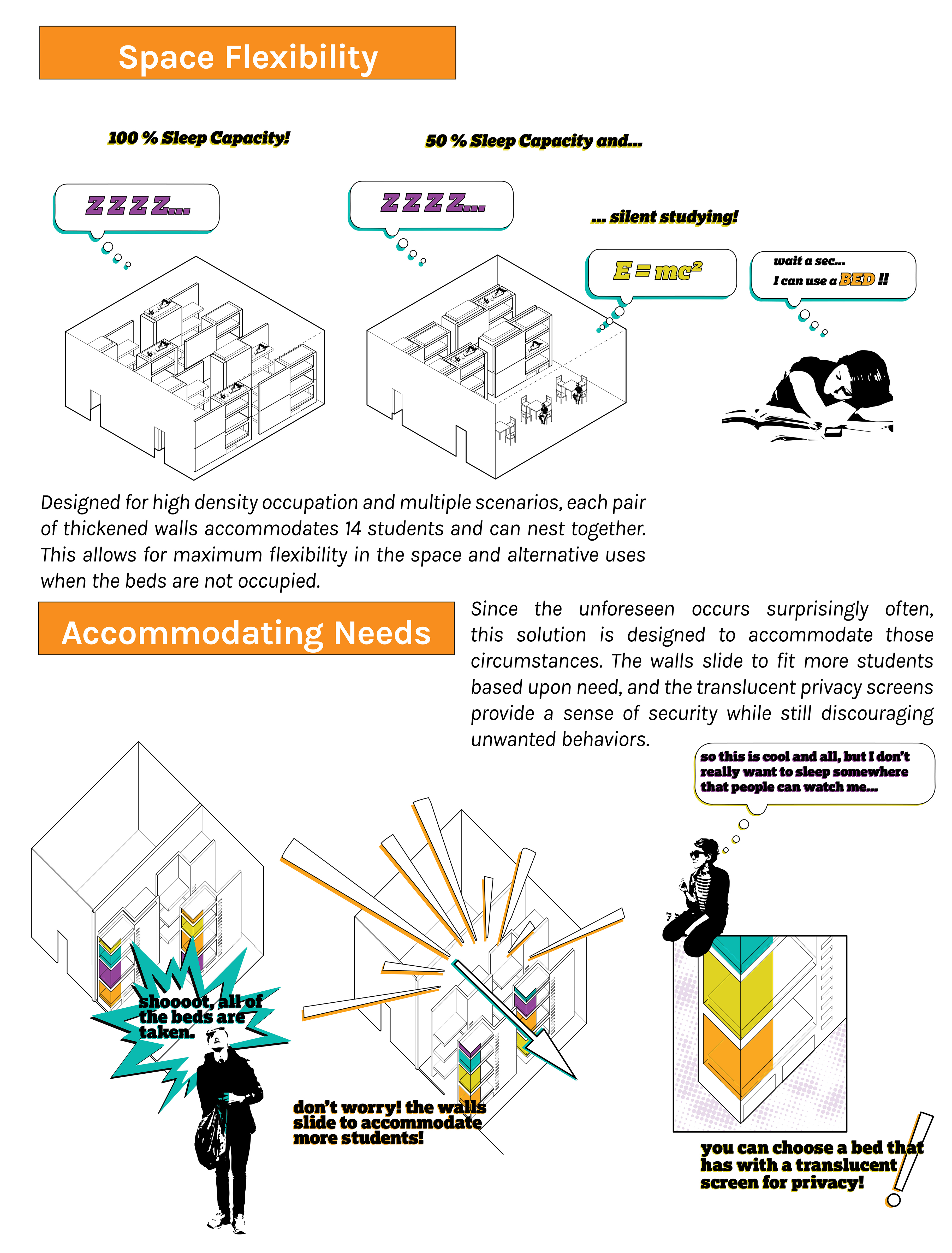 Space Flexibility

100 % Sleep Capacity!

50 % Sleep Capacity and...

Z Z Z Z...

Z Z Z Z...

... silent studying!

$E = mc^2$

wait a sec...
I can use a BED !!

Designed for high density occupation and multiple scenarios, each pair of thickened walls accommodates 14 students and can nest together. This allows for maximum flexibility in the space and alternative uses when the beds are not occupied.

Accommodating Needs

Since the unforeseen occurs surprisingly often, this solution is designed to accommodate those circumstances. The walls slide to fit more students based upon need, and the translucent privacy screens provide a sense of security while still discouraging unwanted behaviors.

so this is cool and all, but I don't really want to sleep somewhere that people can watch me...

shoooot, all of the beds are taken.

don't worry! the walls slide to accommodate more students!

you can choose a bed that has with a translucent screen for privacy!