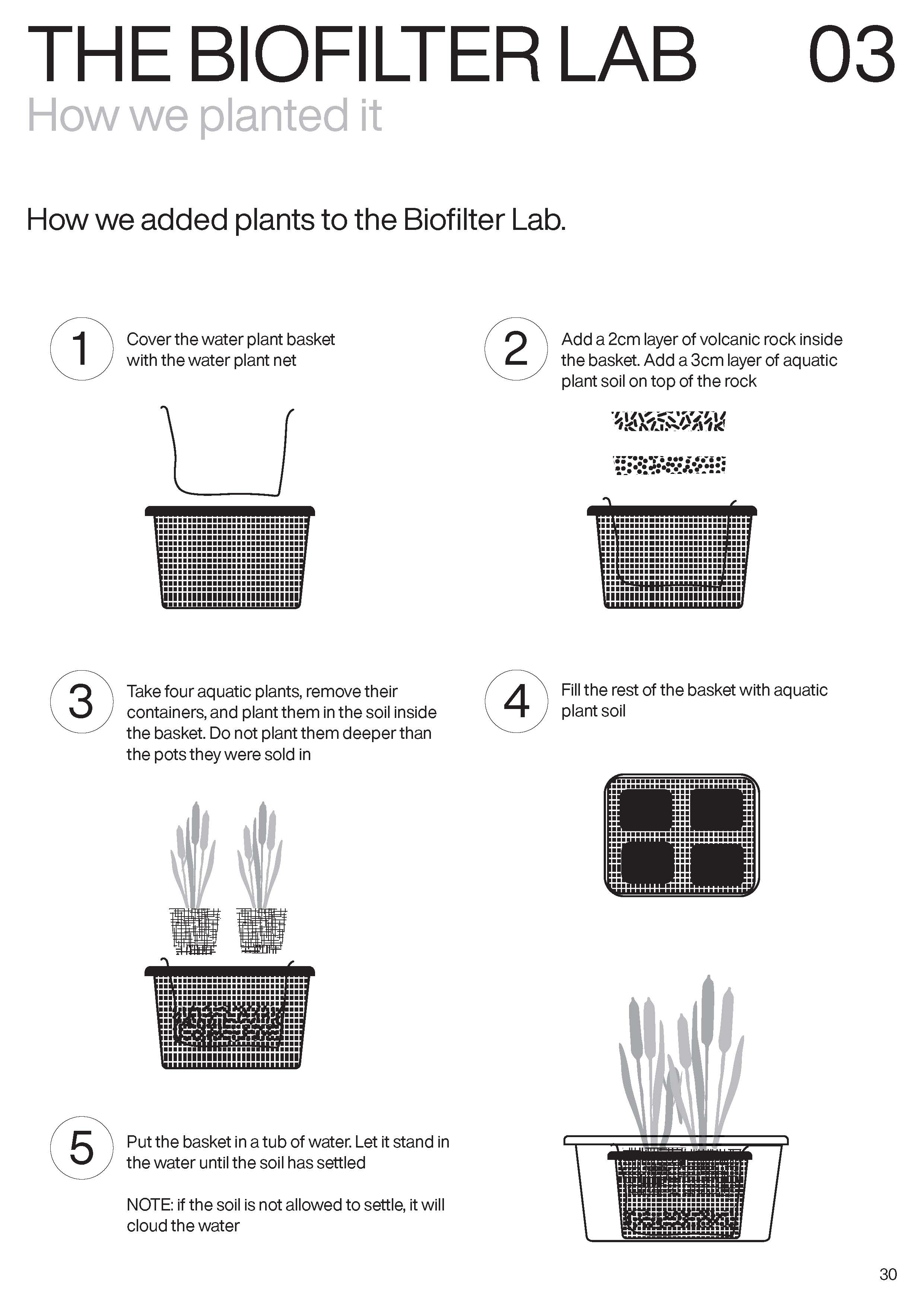 THE BIOFILTER LAB 03

How we planted it

How we added plants to the Biofilter Lab.

1 Cover the water plant basket with the water plant net

2 Add a 2cm layer of volcanic rock inside the basket. Add a 3cm layer of aquatic plant soil on top of the rock

3 Take four aquatic plants, remove their containers, and plant them in the soil inside the basket. Do not plant them deeper than the pots they were sold in

4 Fill the rest of the basket with aquatic plant soil

5 Put the basket in a tub of water. Let it stand in the water until the soil has settled

NOTE: if the soil is not allowed to settle, it will cloud the water

30