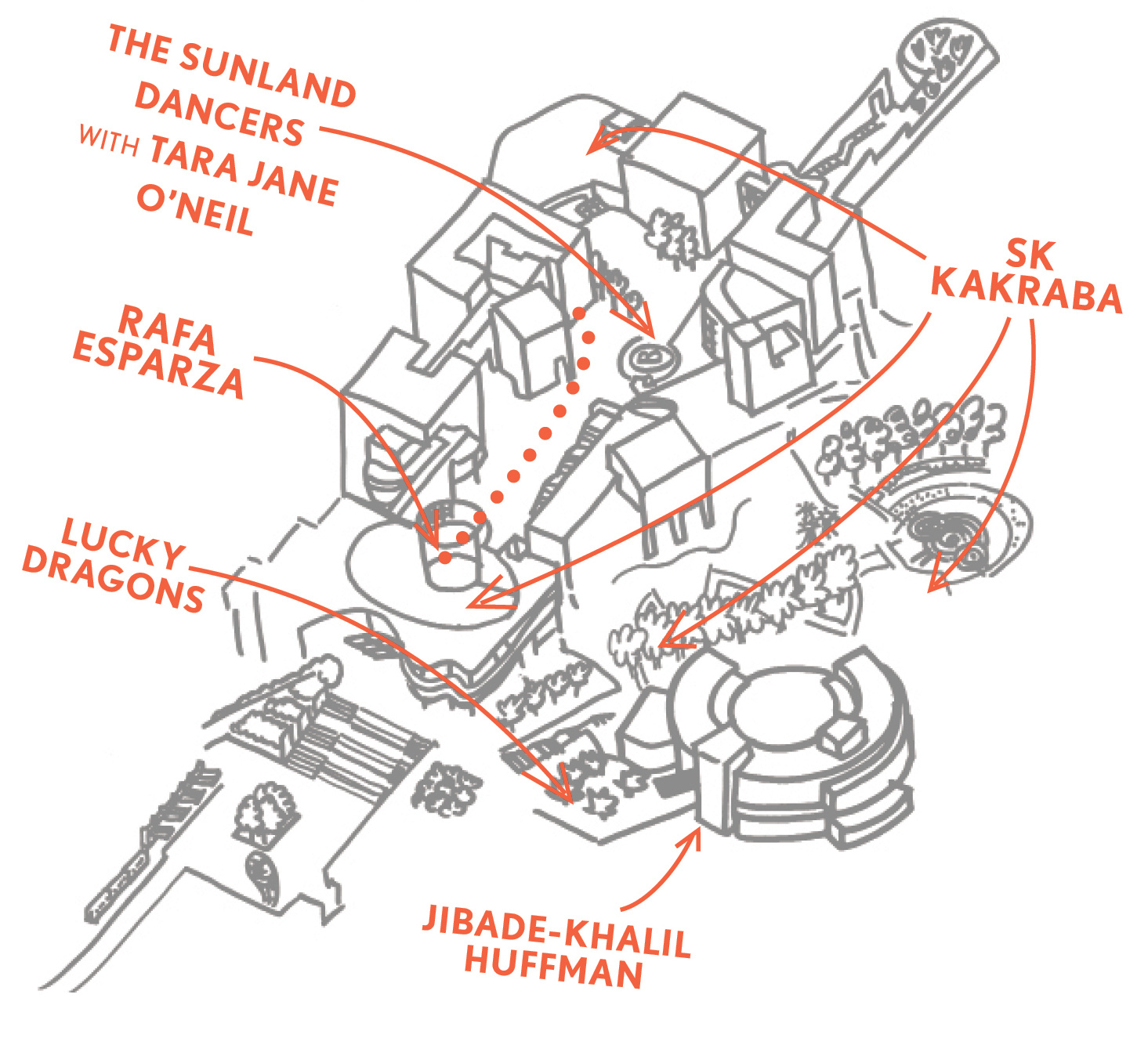 THE SUNLAND DANCERS WITH TARA JANE O'NEIL

SK KAKRABA

RAFA ESPARZA

LUCKY DRAGONS

JIBADE-KHALIL HUFFMAN