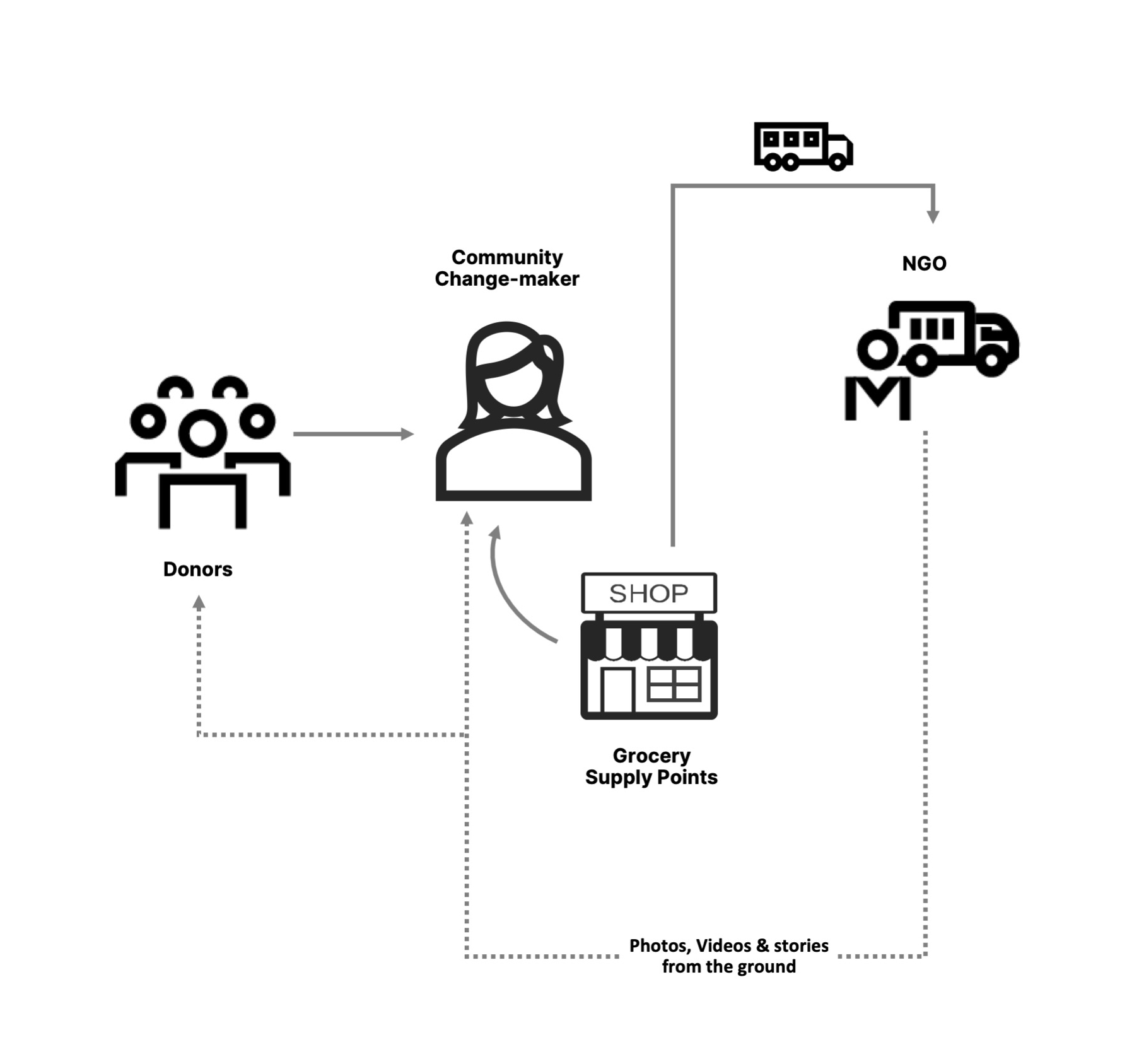 Community
Change-maker

NGO

Donors

SHOP

Grocery
Supply Points

Photos, Videos & stories
from the ground