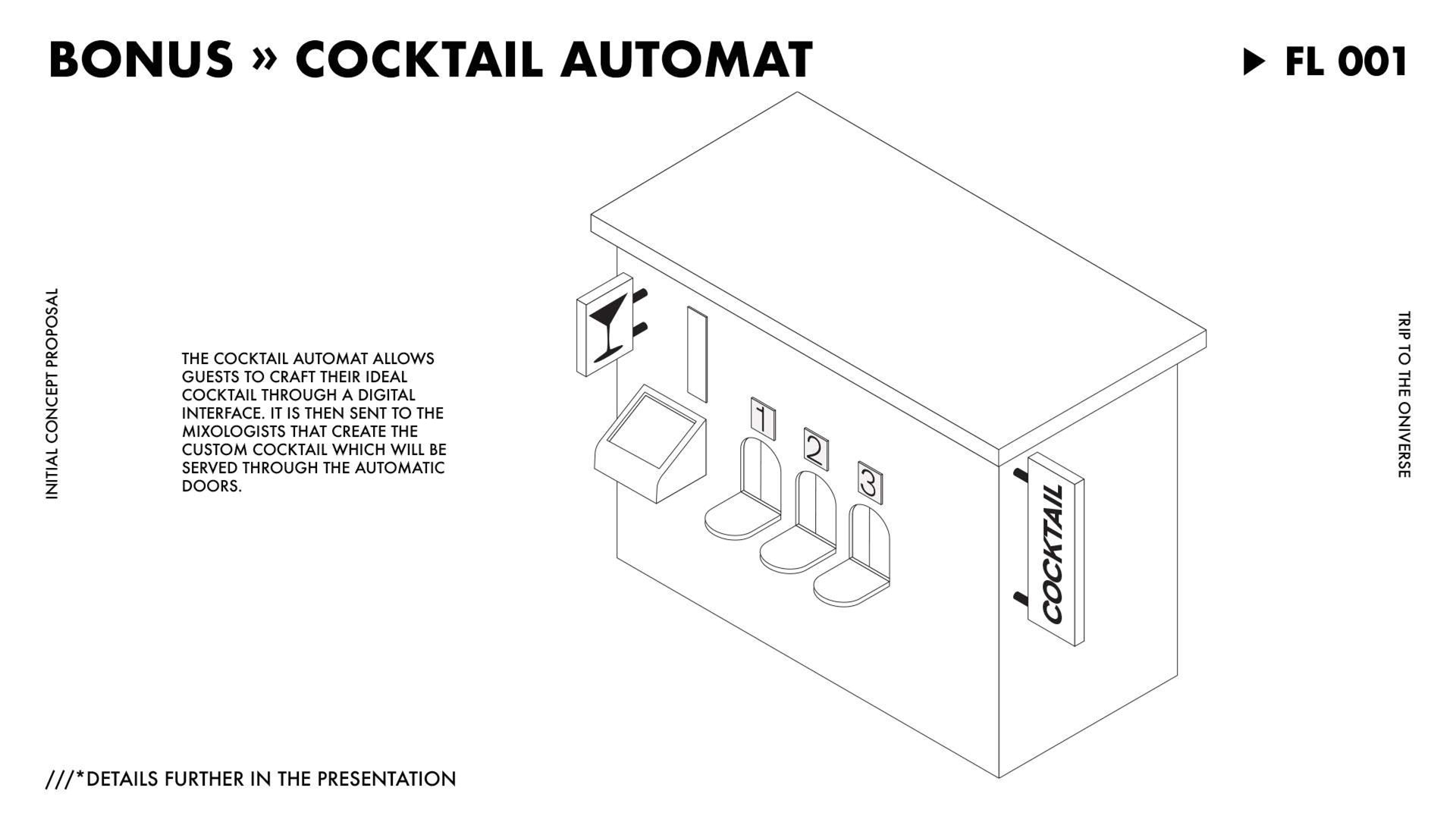 BONUS » COCKTAIL AUTOMAT

▶ FL 001

INITIAL CONCEPT PROPOSAL

THE COCKTAIL AUTOMAT ALLOWS GUESTS TO CRAFT THEIR IDEAL COCKTAIL THROUGH A DIGITAL INTERFACE. IT IS THEN SENT TO THE MIXOLOGISTS THAT CREATE THE CUSTOM COCKTAIL WHICH WILL BE SERVED THROUGH THE AUTOMATIC DOORS.

1

2

3

COCKTAIL

TRIP TO THE ONIVERSE

///*DETAILS FURTHER IN THE PRESENTATION