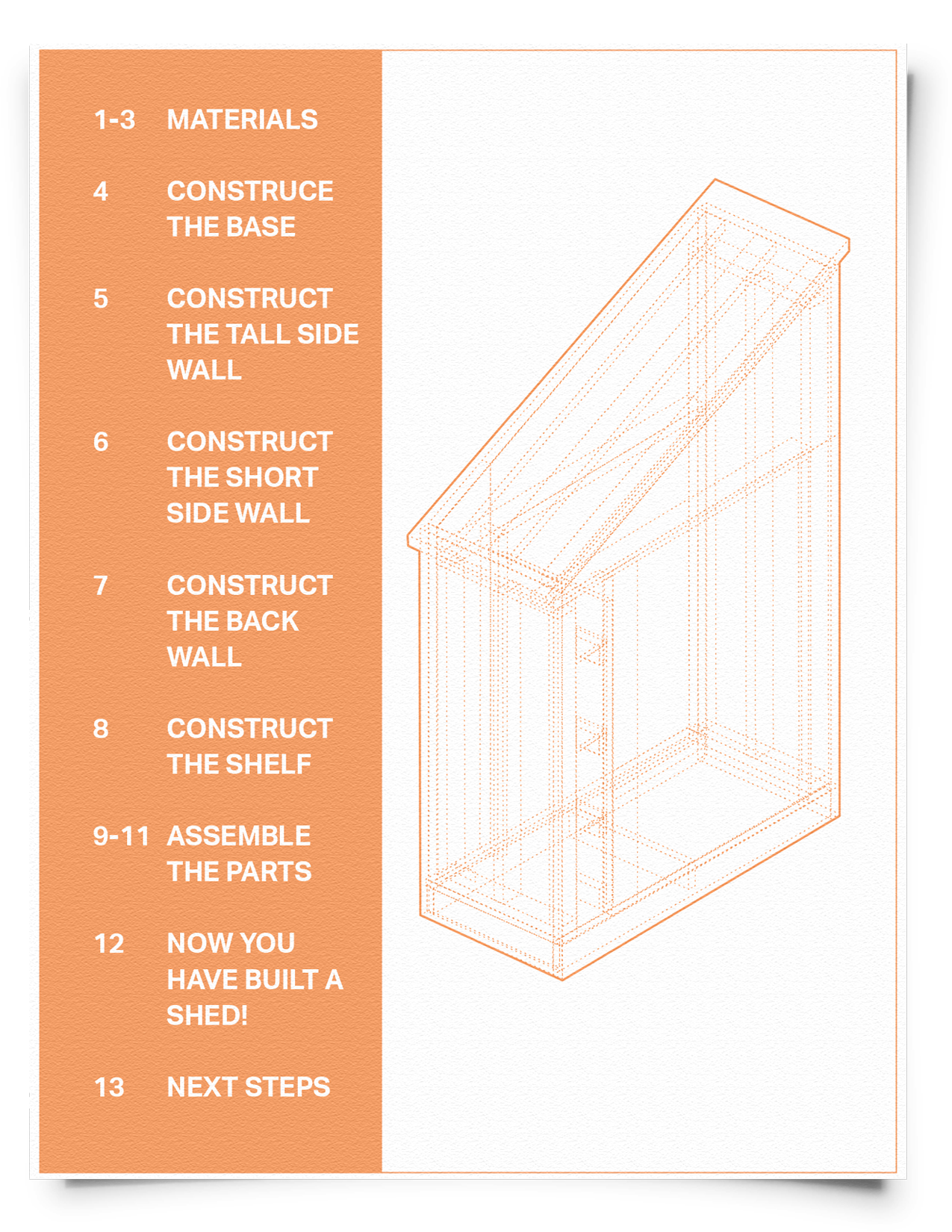 1-3 MATERIALS

4 CONSTRUCE THE BASE

5 CONSTRUCT THE TALL SIDE WALL

6 CONSTRUCT THE SHORT SIDE WALL

7 CONSTRUCT THE BACK WALL

8 CONSTRUCT THE SHELF

9-11 ASSEMBLE THE PARTS

12 NOW YOU HAVE BUILT A SHED!

13 NEXT STEPS