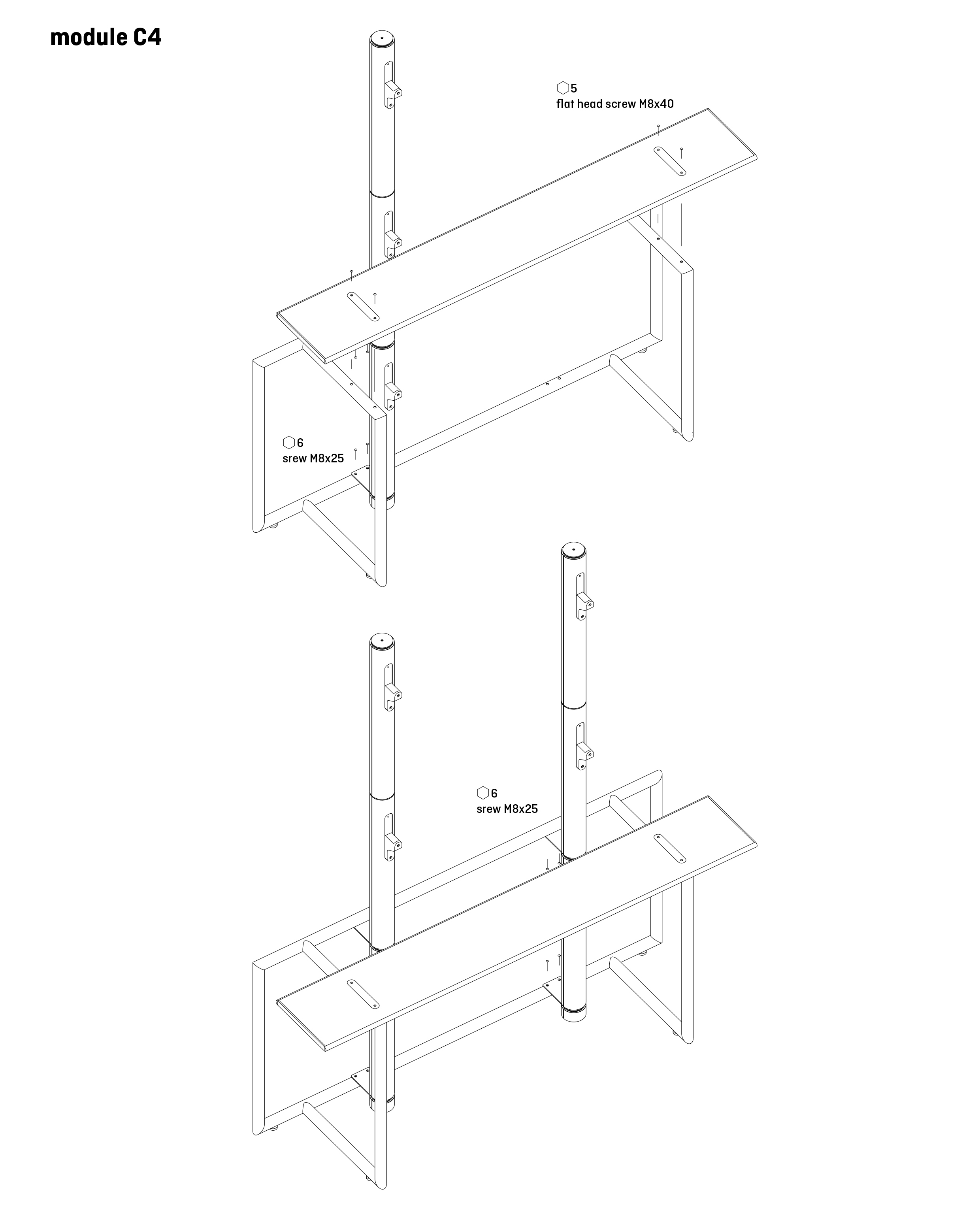 module C4

5
flat head screw M8x40

6
srew M8x25

6
srew M8x25